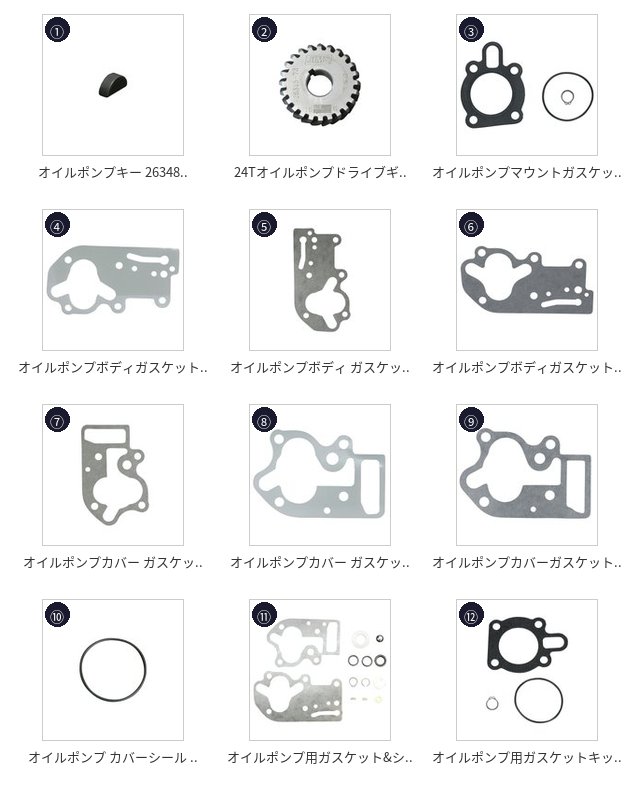 ①
オイルポンプキー 26348..

②
24Tオイルポンプドライブギ..

③
オイルポンプマウントガスケッ..

④
オイルポンプボディガスケット..

⑤
オイルポンプボディ ガスケッ..

⑥
オイルポンプボディガスケット..

⑦
オイルポンプカバー ガスケッ..

⑧
オイルポンプカバー ガスケッ..

⑨
オイルポンプカバーガスケット..

⑩
オイルポンプ カバーシール ..

⑪
オイルポンプ用ガスケット&シ..

⑫
オイルポンプ用ガスケットキッ..