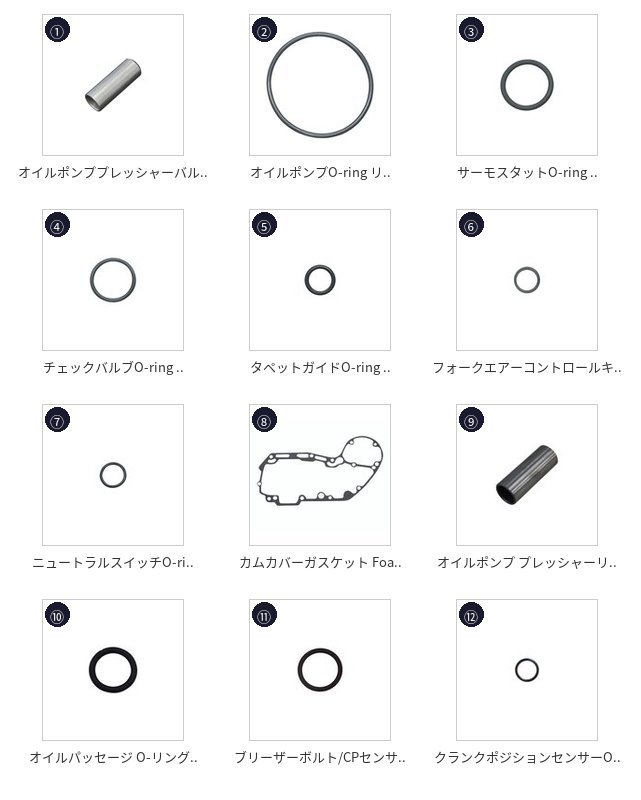 ①
オイルポンププレッシャーバル..

②
オイルポンプO-ring リ..

③
サーモスタットO-ring ..

④
チェックバルブO-ring ..

⑤
タペットガイドO-ring ..

⑥
フォークエアーコントロールキ..

⑦
ニュートラルスイッチO-ri..

⑧
カムカバーガスケット Foa..

⑨
オイルポンプ プレッシャーリ..

⑩
オイルパッセージ O-リング..

⑪
ブリーザーボルト/CPセンサ..

⑫
クランクポジションセンサーO..