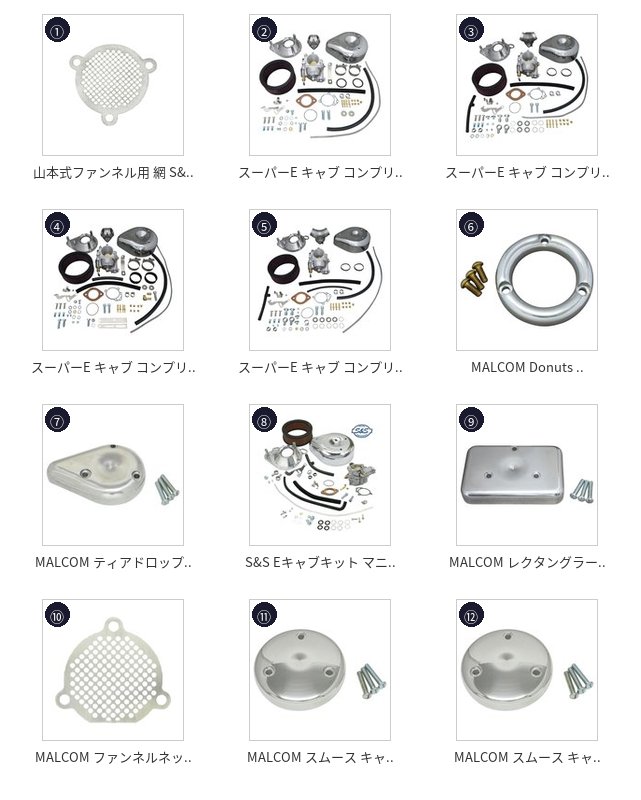 ①
山本式ファンネル用 網 S&..

②
スーパーE キャブ コンプリ..

③
スーパーE キャブ コンプリ..

④
スーパーE キャブ コンプリ..

⑤
スーパーE キャブ コンプリ..

⑥
MALCOM Donuts ..

⑦
MALCOM ティアドロップ..

⑧
S&S
S&S Eキャブキット マニ..

⑨
MALCOM レクタングラー..

⑩
MALCOM ファンネルネッ..

⑪
MALCOM スムース キャ..

⑫
MALCOM スムース キャ..