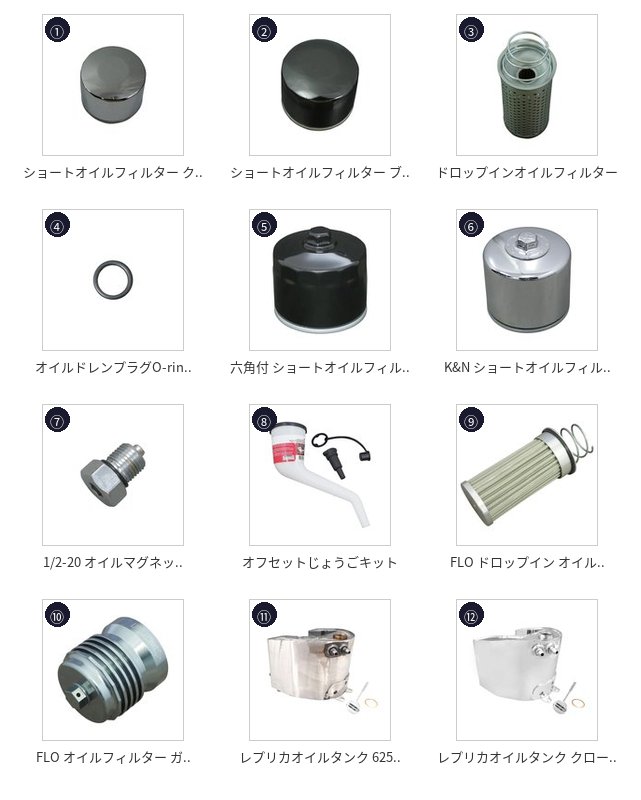 ①
ショートオイルフィルター ク..

②
ショートオイルフィルター ブ..

③
ドロップインオイルフィルター

④
オイルドレンプラグO-rin..

⑤
六角付 ショートオイルフィル..

⑥
K&N ショートオイルフィル..

⑦
1/2-20 オイルマグネッ..

⑧
オフセットじょうごキット

⑨
FLO ドロップイン オイル..

⑩
FLO オイルフィルター ガ..

⑪
レプリカオイルタンク 625..

⑫
レプリカオイルタンク クロー..