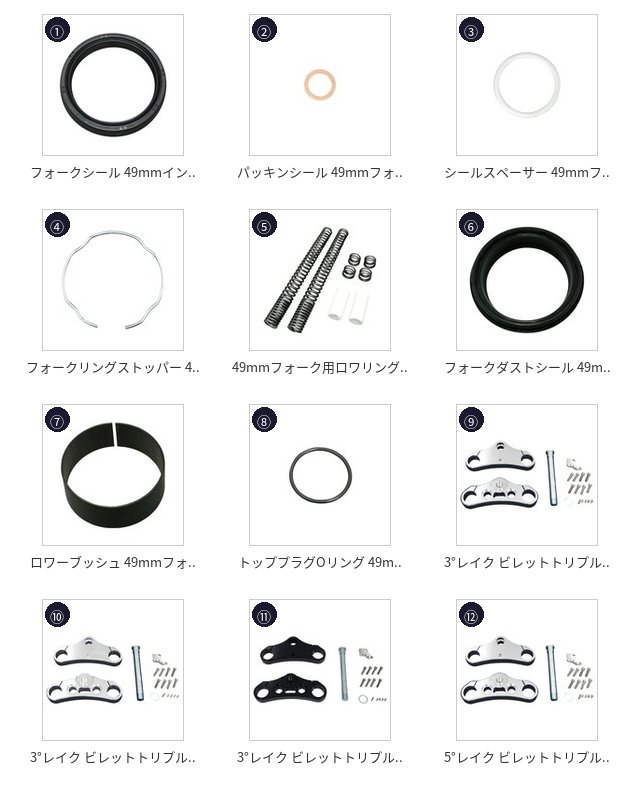 ①

フォークシール 49mmイン..

②

パッキンシール 49mmフォ..

③

シールスペーサー 49mmフ..

④

フォークリングストッパー 4..

⑤

49mmフォーク用ロワリング..

⑥

フォークダストシール 49m..

⑦

ロワーブッシュ 49mmフォ..

⑧

トッププラグOリング 49m..

⑨

3°レイク ビレットトリプル..

⑩

3°レイク ビレットトリプル..

⑪

3°レイク ビレットトリプル..

⑫

5°レイク ビレットトリプル..