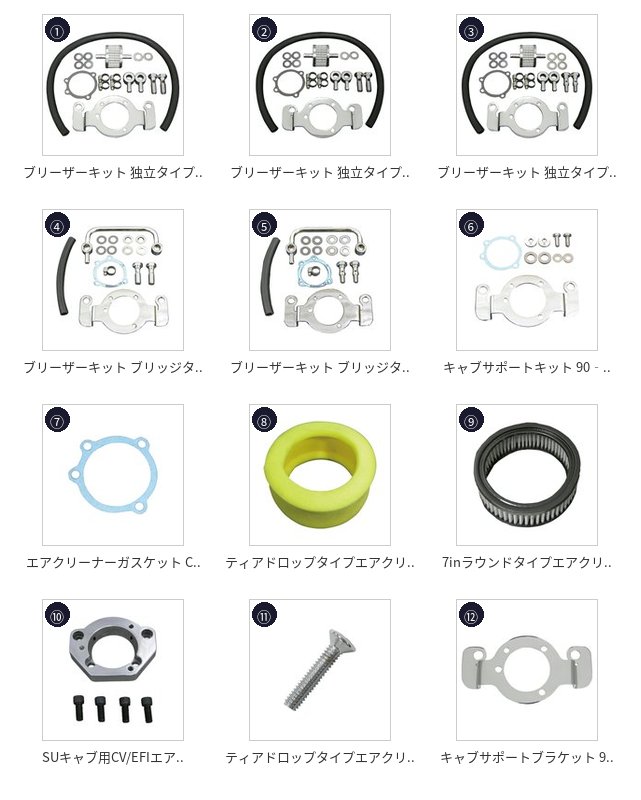 ①
ブリーザーキット 独立タイプ..

②
ブリーザーキット 独立タイプ..

③
ブリーザーキット 独立タイプ..

④
ブリーザーキット ブリッジタ..

⑤
ブリーザーキット ブリッジタ..

⑥
キャブサポートキット 90 - ..

⑦
エアクリーナーガスケット C..

⑧
ティアドロップタイプエアクリ..

⑨
7inラウンドタイプエアクリ..

⑩
SUキャブ用CV/EFIエア..

⑪
ティアドロップタイプエアクリ..

⑫
キャブサポートブラケット 9..