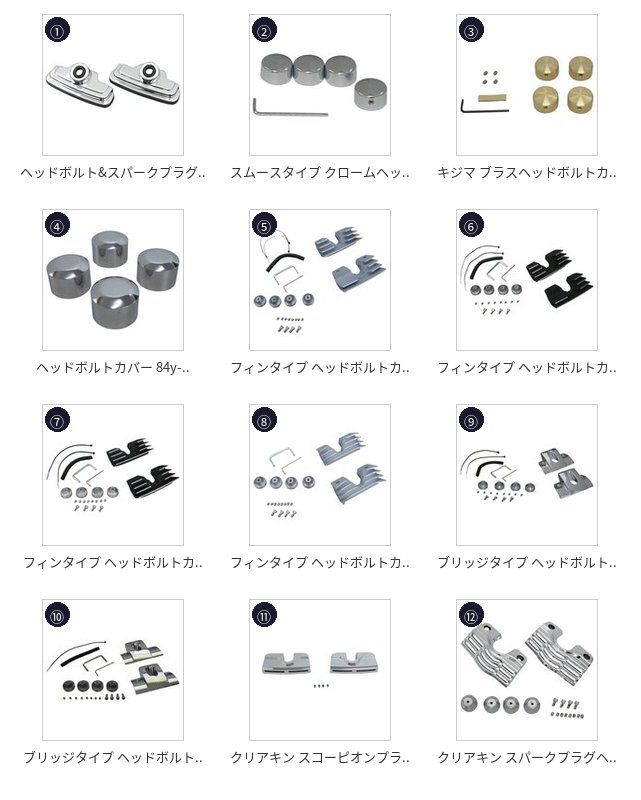 ①

ヘッドボルト&スパークプラグ..

②

スムースタイプ クロームヘッ..

③

キジマ ブラスヘッドボルトカ..

④

ヘッドボルトカバー 84y-..

⑤

フィンタイプ ヘッドボルトカ..

⑥

フィンタイプ ヘッドボルトカ..

⑦

フィンタイプ ヘッドボルトカ..

⑧

フィンタイプ ヘッドボルトカ..

⑨

ブリッジタイプ ヘッドボルト..

⑩

ブリッジタイプ ヘッドボルト..

⑪

クリアキン スコーピオンプラ..

⑫

クリアキン スパークプラグヘ..