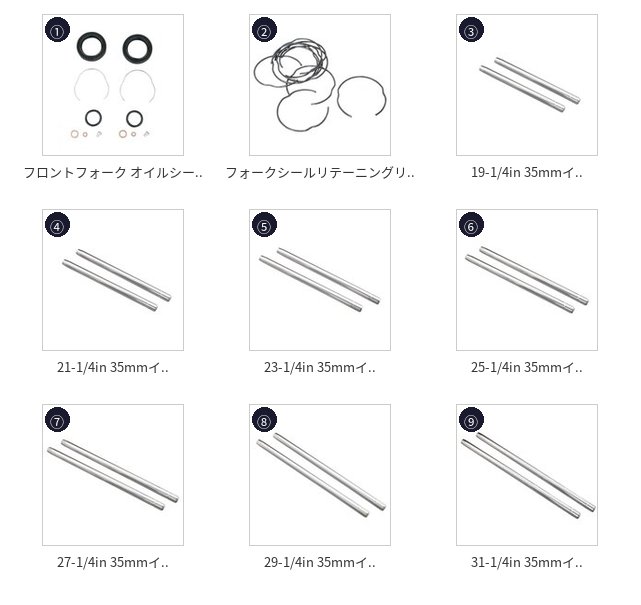 ①

フロントフォーク オイルシー..

②

フォークシールリテーニングリ..

③

19-1/4in 35mmイ..

④

21-1/4in 35mmイ..

⑤

23-1/4in 35mmイ..

⑥

25-1/4in 35mmイ..

⑦

27-1/4in 35mmイ..

⑧

29-1/4in 35mmイ..

⑨

31-1/4in 35mmイ..