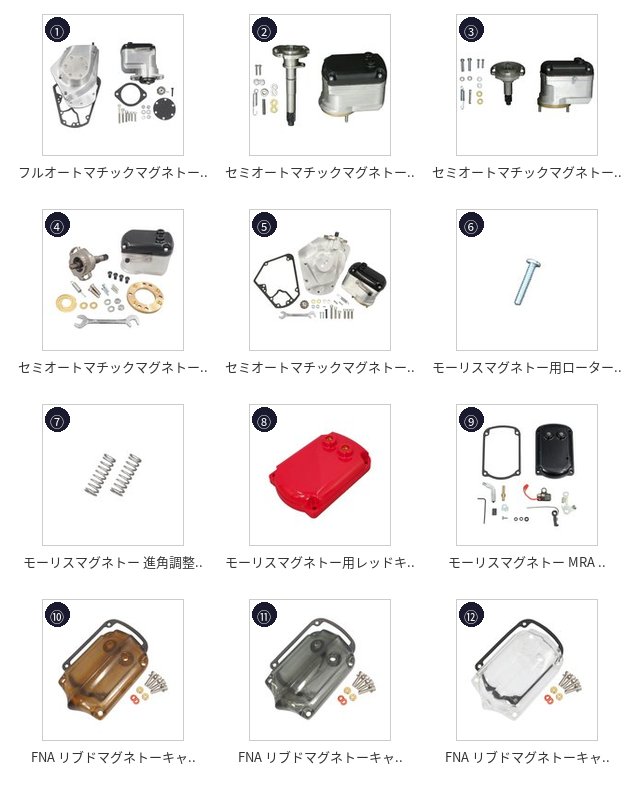 ①
フルオートマチックマグネトー..

②
セミオートマチックマグネトー..

③
セミオートマチックマグネトー..

④
セミオートマチックマグネトー..

⑤
セミオートマチックマグネトー..

⑥
モーリスマグネトー用ローター..

⑦
モーリスマグネトー 進角調整..

⑧
モーリスマグネトー用レッドキ..

⑨
モーリスマグネトー MRA ..

⑩
FNA リブドマグネトーキャ..

⑪
FNA リブドマグネトーキャ..

⑫
FNA リブドマグネトーキャ..