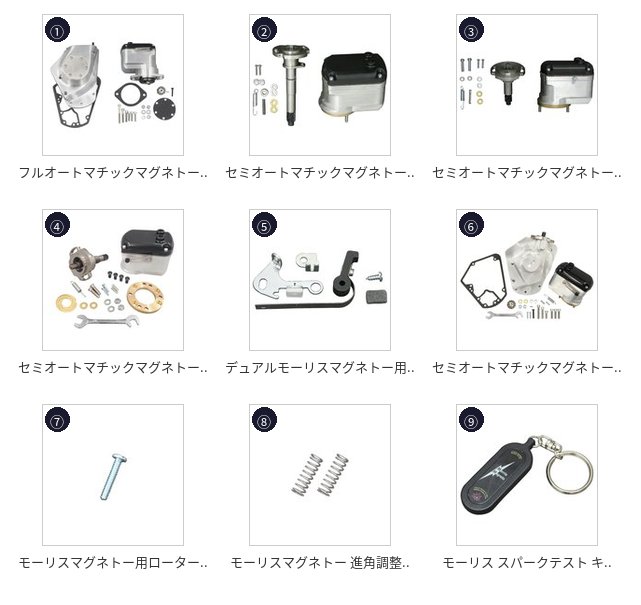 ①
フルオートマチックマグネトー..

②
セミオートマチックマグネトー..

③
セミオートマチックマグネトー..

④
セミオートマチックマグネトー..

⑤
デュアルモーリスマグネトー用..

⑥
セミオートマチックマグネトー..

⑦
モーリスマグネトー用ローター..

⑧
モーリスマグネトー 進角調整..

⑨
モーリス スパークテスト キ..