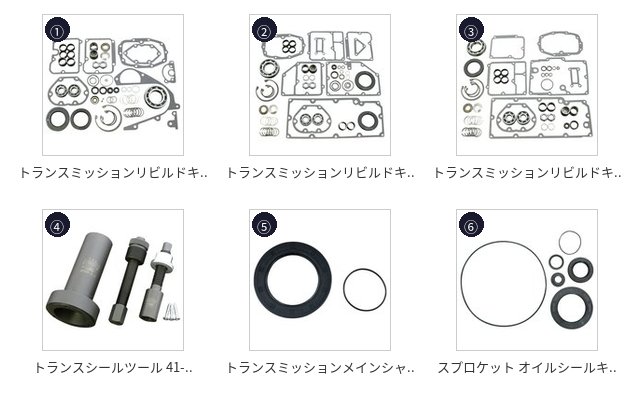 ①

トランスミッションリビルドキ..

②

トランスミッションリビルドキ..

③

トランスミッションリビルドキ..

④

トランスシールツール 41-..

⑤

トランスミッションメインシャ..

⑥

スプロケット オイルシールキ..