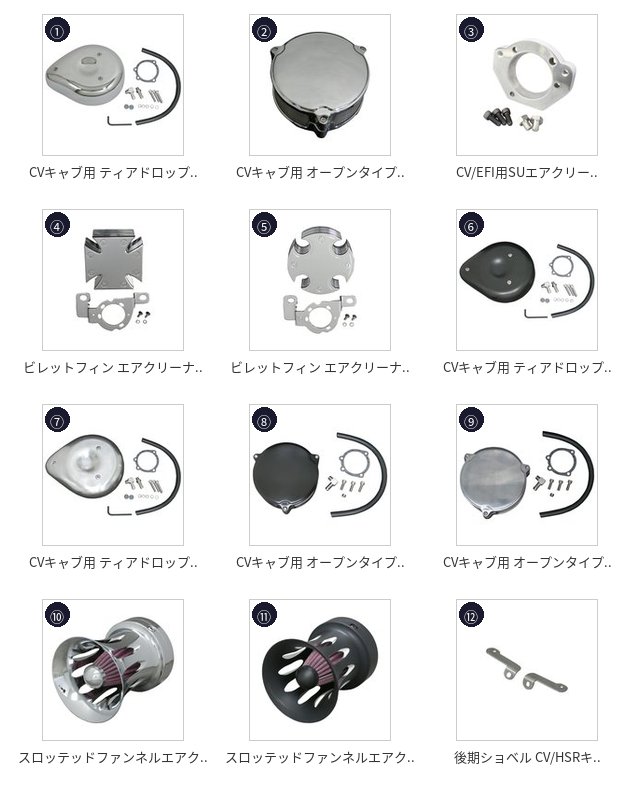 ①
CVキャブ用 ティアドロップ..

②
CVキャブ用 オープンタイプ..

③
CV/EFI用SUエアクリー..

④
ビレットフィン エアクリーナ..

⑤
ビレットフィン エアクリーナ..

⑥
CVキャブ用 ティアドロップ..

⑦
CVキャブ用 ティアドロップ..

⑧
CVキャブ用 オープンタイプ..

⑨
CVキャブ用 オープンタイプ..

⑩
スロッテッドファンネルエアク..

⑪
スロッテッドファンネルエアク..

⑫
後期ショベル CV/HSRキ..