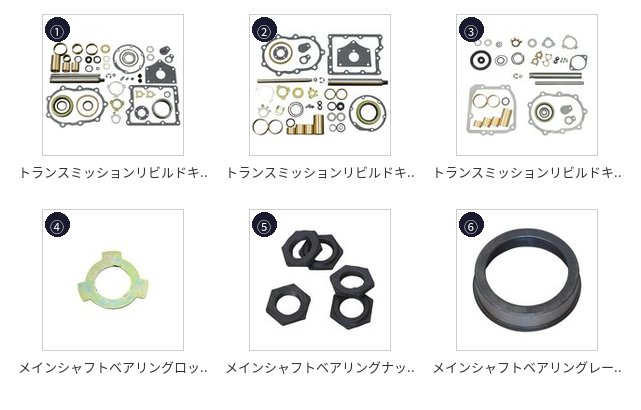 ①
トランスミッションリビルドキ..

②
トランスミッションリビルドキ..

③
トランスミッションリビルドキ..

④
メインシャフトベアリングロッ..

⑤
メインシャフトベアリングナッ..

⑥
メインシャフトベアリングレー..