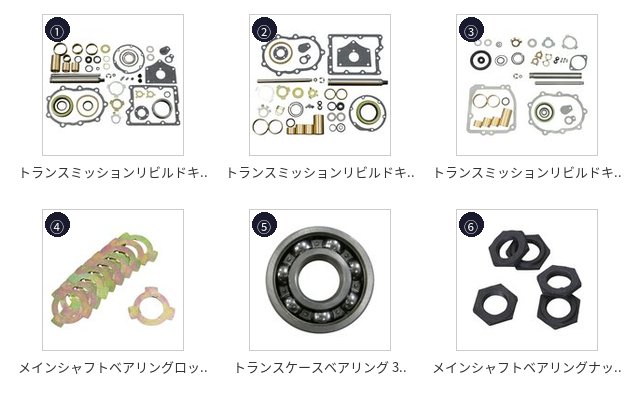 ①
トランスミッションリビルドキ..

②
トランスミッションリビルドキ..

③
トランスミッションリビルドキ..

④
メインシャフトベアリングロッ..

⑤
トランスケースベアリング 3..

⑥
メインシャフトベアリングナッ..