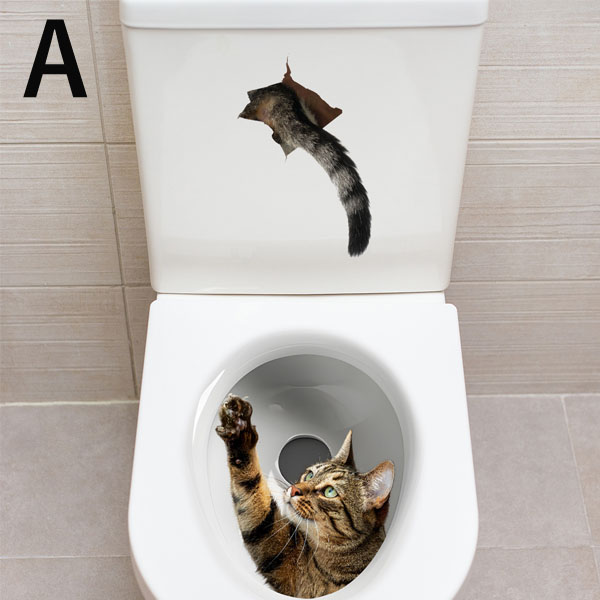 A