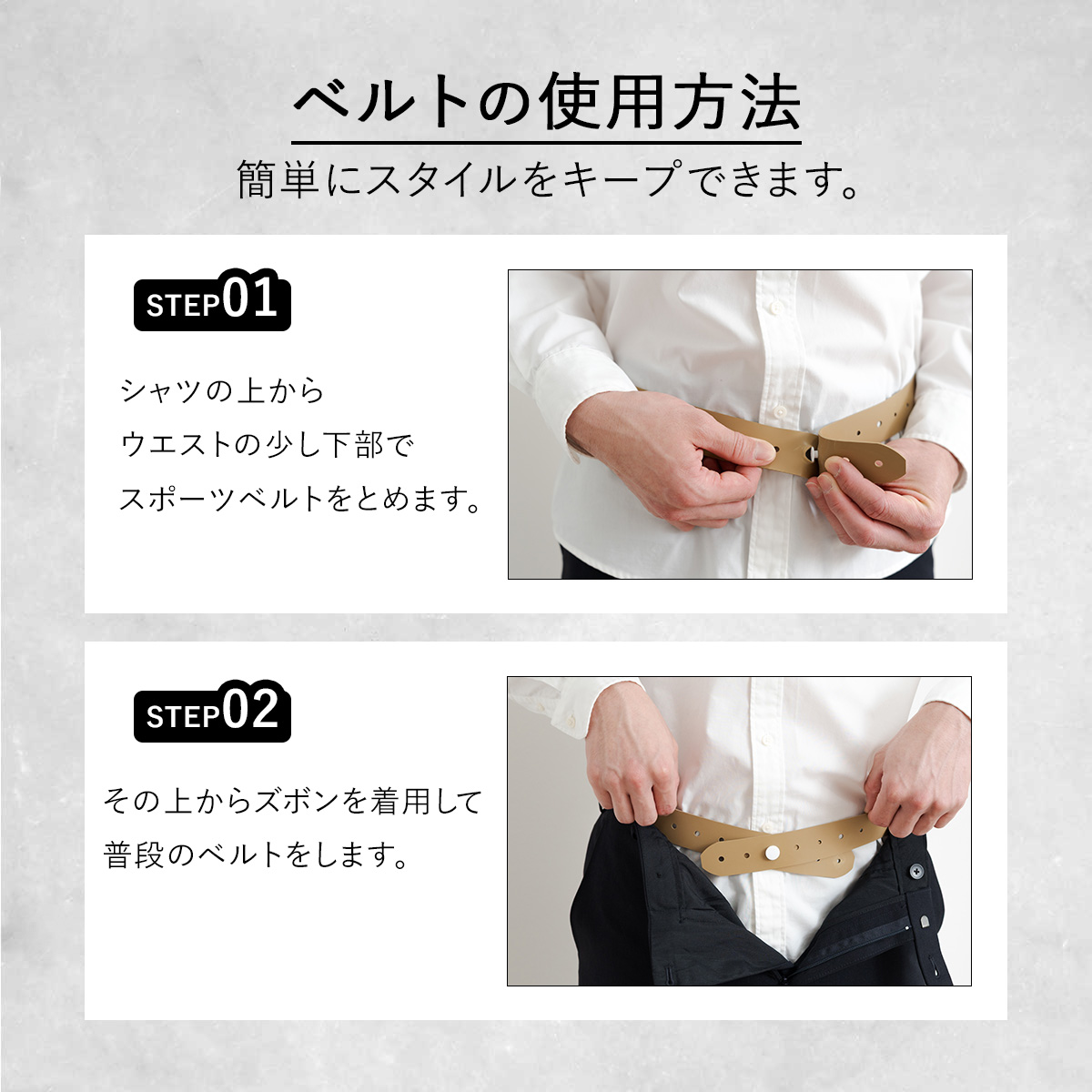 ベルトの使用方法

簡単にスタイルをキープできます。

STEP01

シャツの上から
ウエストの少し下部で
スポーツベルトをとめます。

STEP02

その上からズボンを着用して
普段のベルトをします。