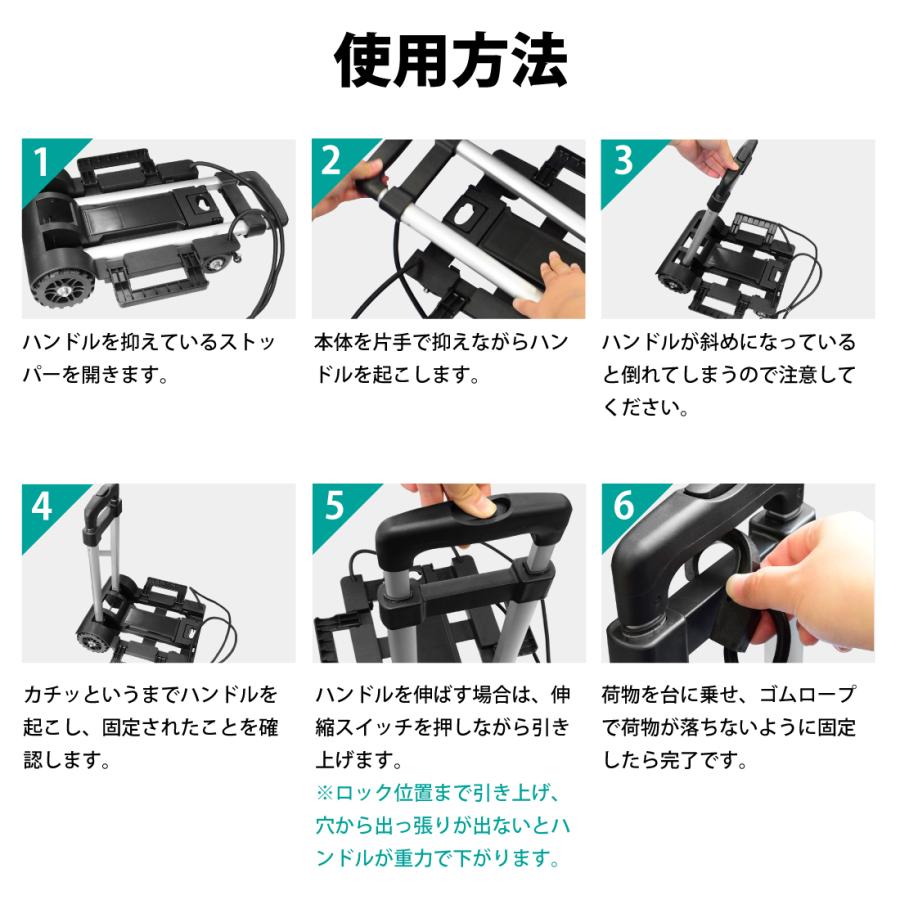 使用方法

1

ハンドルを抑えているストッパーを開きます。

2

本体を片手で抑えながらハンドルを起こします。

3

ハンドルが斜めになっていると倒れてしまうので注意してください。

4

カチッというまでハンドルを起こし、固定されたことを確認します。

5

ハンドルを伸ばす場合は、伸縮スイッチを押しながら引き上げます。

※ロック位置まで引き上げ、穴から出っ張りが出ないとハンドルが重力で下がります。

6

荷物を台に乗せ、ゴムロープで荷物が落ちないように固定したら完了です。