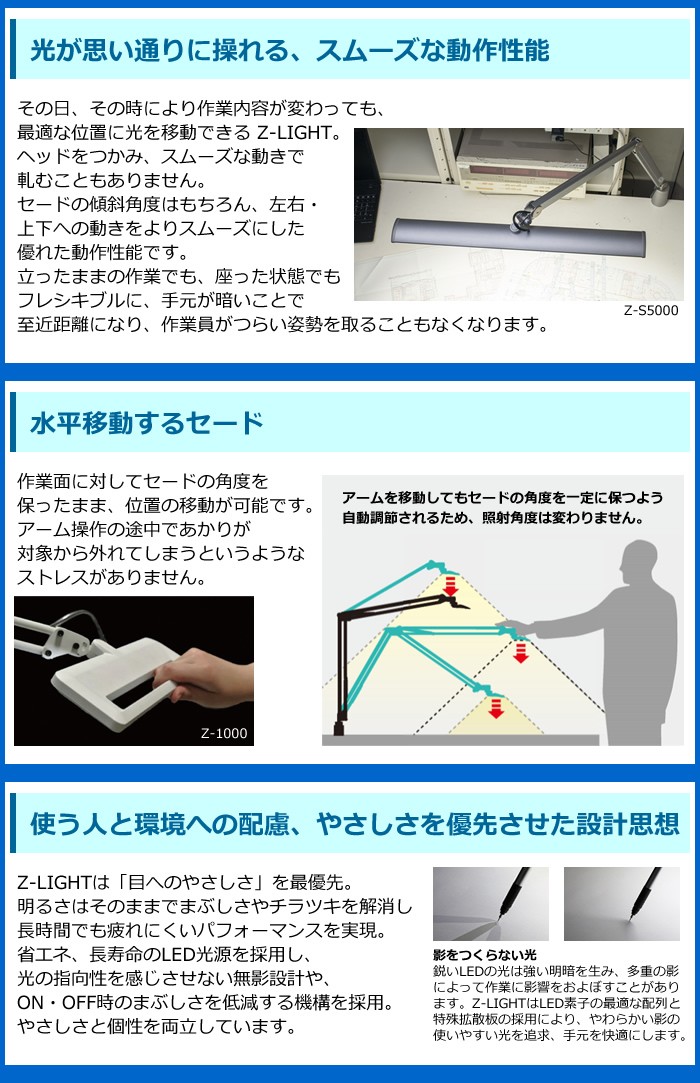 光が思い通りに操れる、スムーズな動作性能

その日、その時により作業内容が変わっても、最適な位置に光を移動できる Z-LIGHT。ヘッドをつかみ、スムーズな動きで軋むこともありません。セードの傾斜角度はもちろん、左右・上下への動きをよりスムーズにした優れた動作性能です。立ったままの作業でも、座った状態でもフレシキブルに、手元が暗いことで至近距離になり、作業員がつらい姿勢を取ることもなくなります。

Z-S5000

水平移動するセード

作業面に対してセードの角度を保ったまま、位置の移動が可能です。アーム操作の途中であかりが対象から外れてしまうというようなストレスがありません。

Z-1000

アームを移動してもセードの角度を一定に保つよう自動調節されるため、照射角度は変わりません。

使う人と環境への配慮、やさしさを優先させた設計思想

Z-LIGHTは「目へのやさしさ」を最優先。明るさはそのままでまぶしさやチラツキを解消し長時間でも疲れにくいパフォーマンスを実現。省エネ、長寿命のLED光源を採用し、光の指向性を感じさせない無影設計や、ON・OFF時のまぶしさを低減する機構を採用。やさしさと個性を両立しています。

影をつくらない光
鋭いLEDの光は強い明暗を生み、多重の影によって作業に影響をおよぼすことがあります。Z-LIGHTはLED素子の最適な配列と特殊拡散板の採用により、やわらかい影の使いやすい光を追求、手元を快適にします。