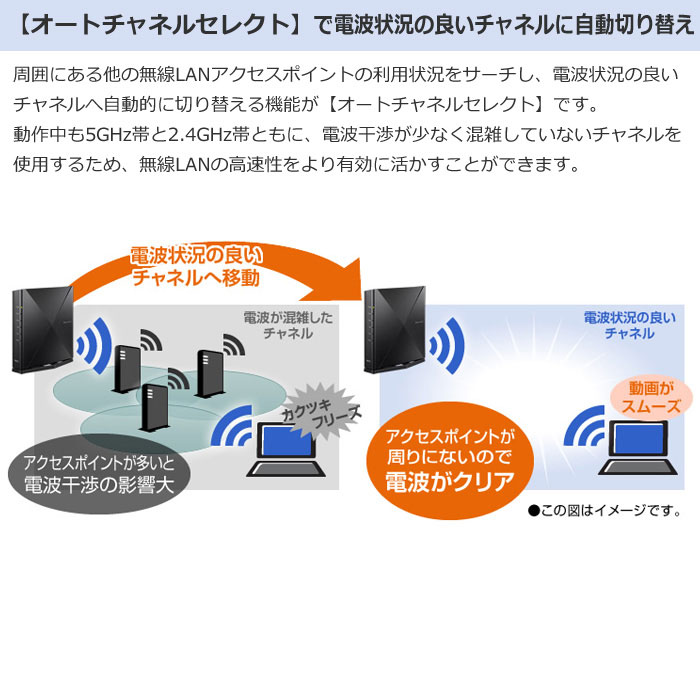 【オートチャネルセレクト】で電波状況の良いチャネルに自動切り替え

周囲にある他の無線LANアクセスポイントの利用状況をサーチし、電波状況の良いチャネルへ自動的に切り替える機能が【オートチャネルセレクト】です。
動作中も5GHz帯と2.4GHz帯ともに、電波干渉が少なく混雑していないチャネルを使用するため、無線LANの高速性をより有効に活かすことができます。

電波状況の良い
チャネルへ移動

電波が混雑した
チャネル

カクツキ
フリーズ

アクセスポイントが多いと
電波干渉の影響大

電波状況の良い
チャネル

動画が
スムーズ

アクセスポイントが
周りにないので
電波がクリア

●この図はイメージです。