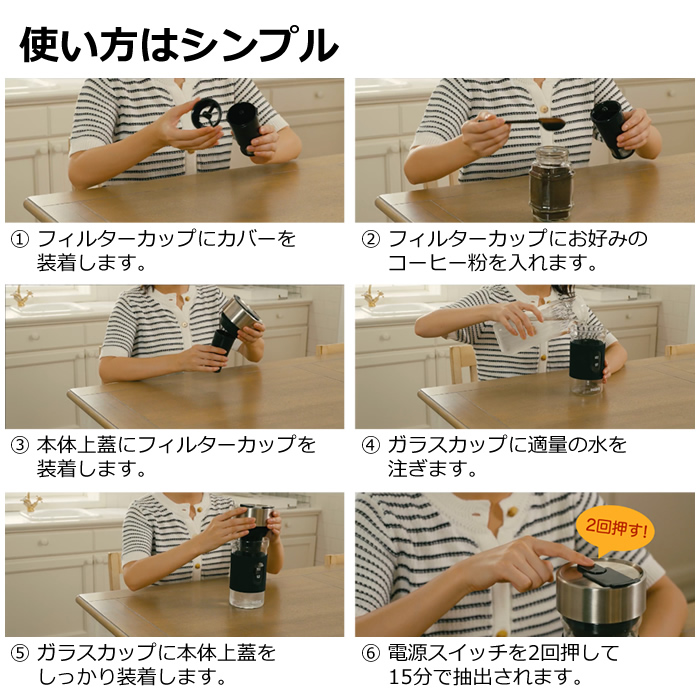 使い方はシンプル

① フィルターカップにカバーを装着します。

② フィルターカップにお好みのコーヒー粉を入れます。

③ 本体上蓋にフィルターカップを装着します。

④ ガラスカップに適量の水を注ぎます。

⑤ ガラスカップに本体上蓋をしっかり装着します。

2回押す!

⑥ 電源スイッチを2回押して15分で抽出されます。