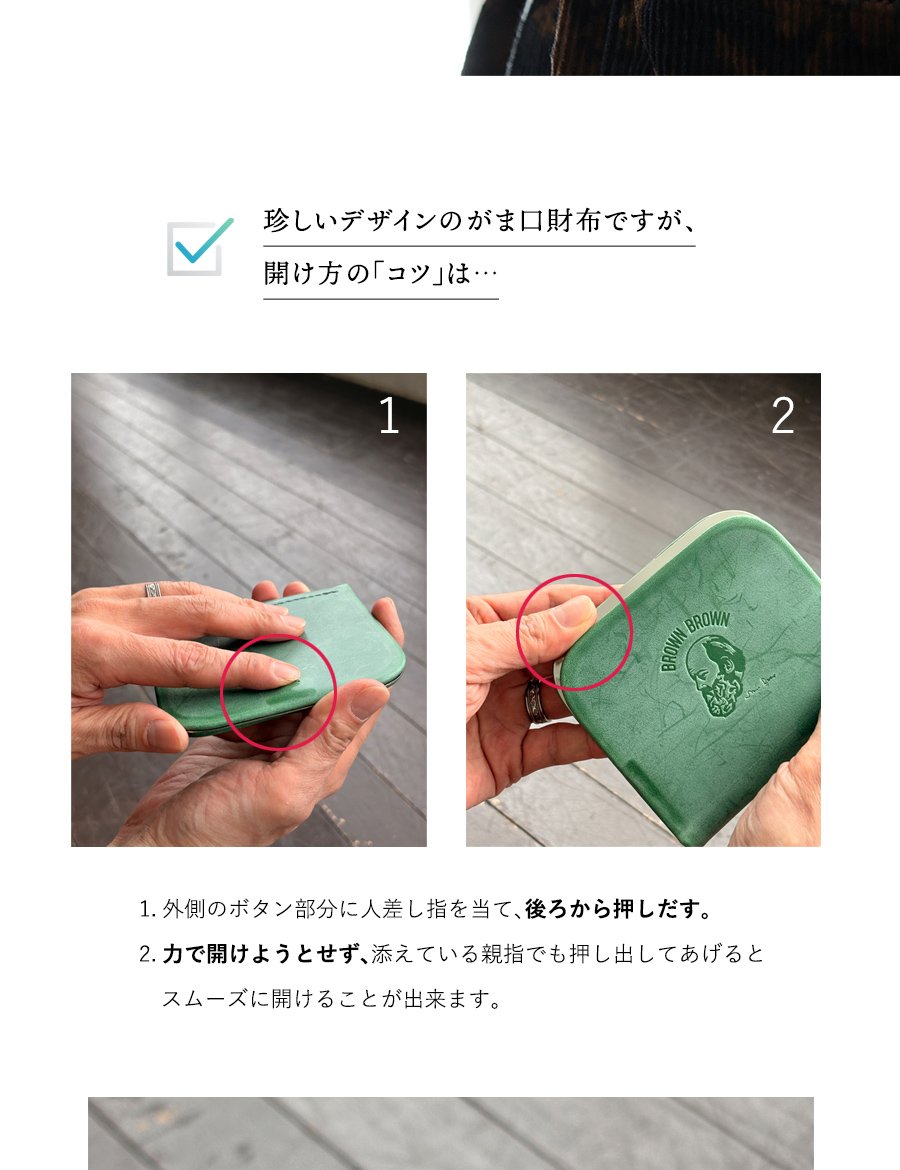 珍しいデザインのがま口財布ですが、
開け方の「コツ」は…

1

2

BROWN BROWN

1. 外側のボタン部分に人差し指を当て、後ろから押しだす。
2. 力で開けようとせず、添えている親指でも押し出してあげるとスムーズに開けることが出来ます。