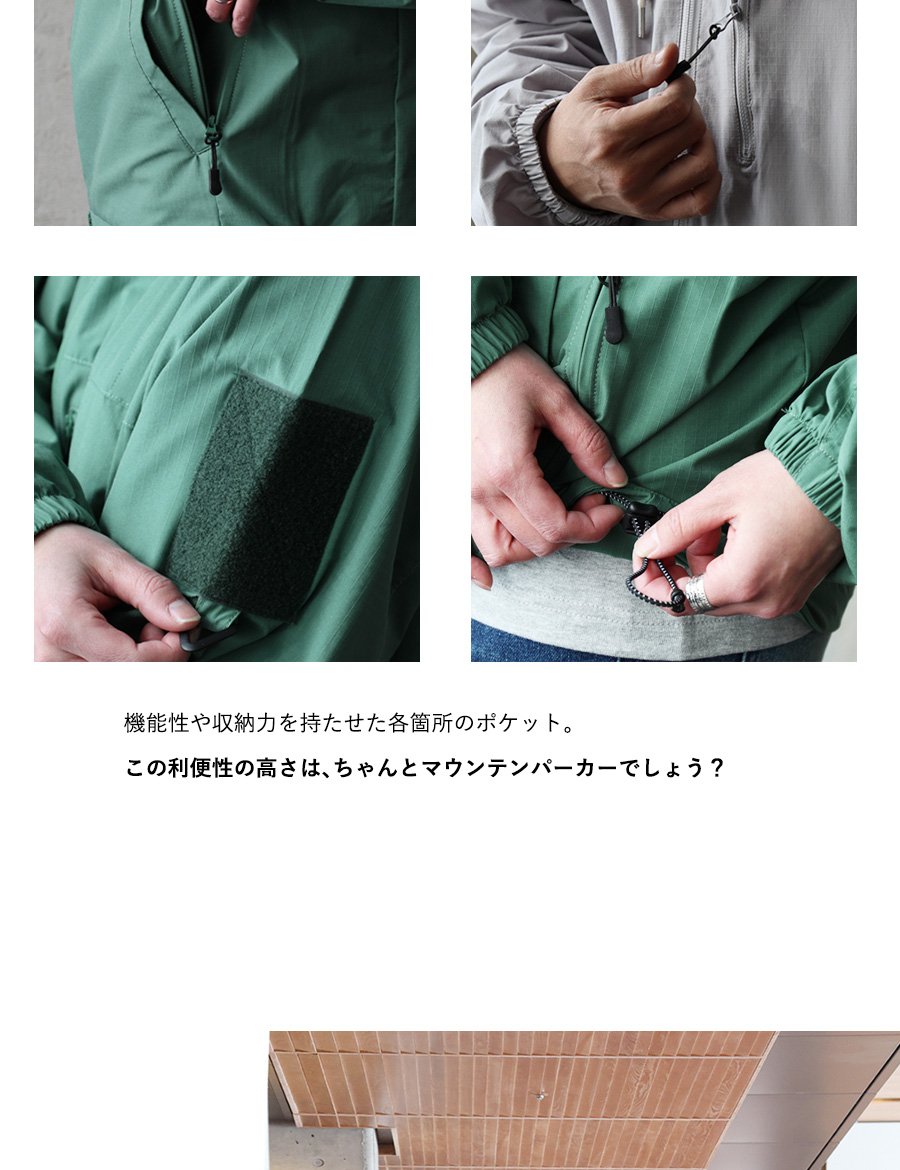 機能性や収納力を持たせた各箇所のポケット。

この利便性の高さは、ちゃんとマウンテンパーカーでしょう？