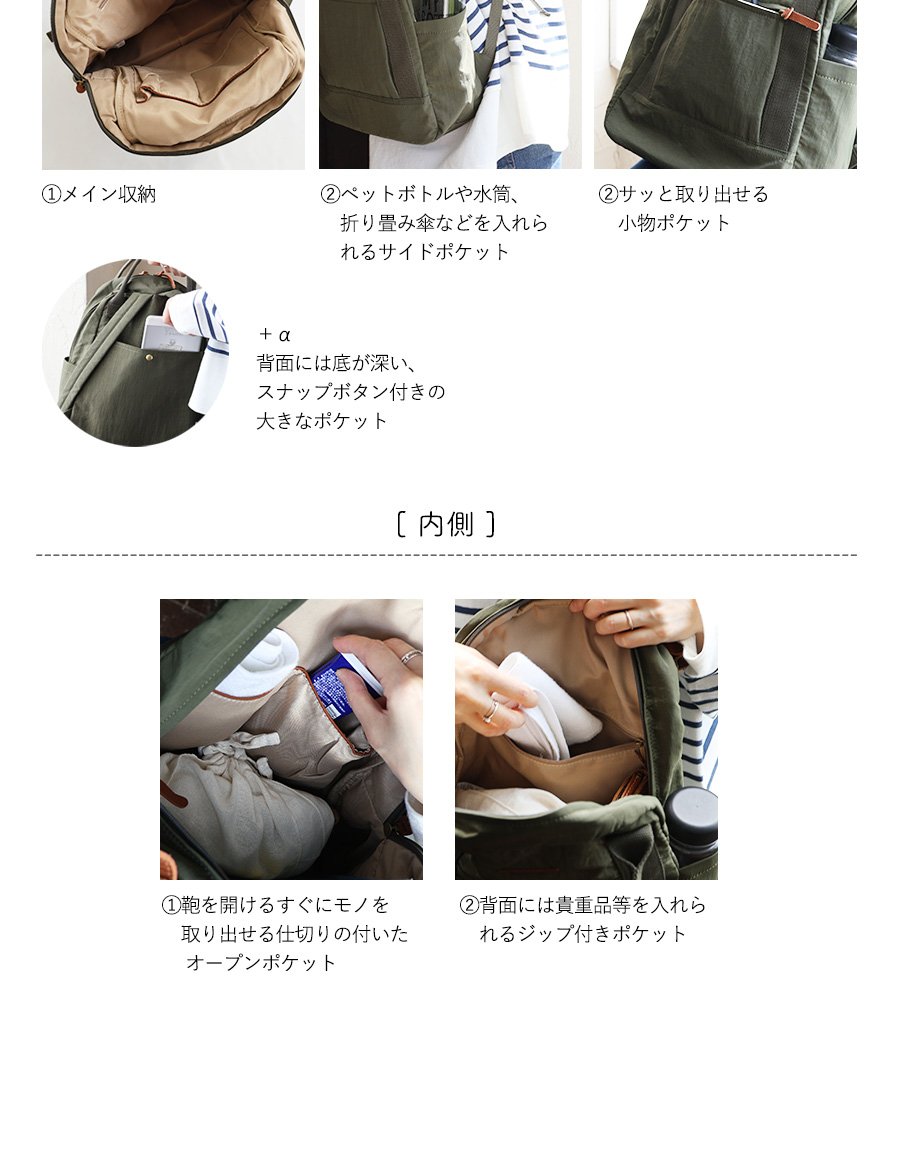 ①メイン収納

②ペットボトルや水筒、折り畳み傘などを入れられるサイドポケット

②サッと取り出せる小物ポケット

＋α
背面には底が深い、スナップボタン付きの大きなポケット

〔 内側 〕

①鞄を開けるすぐにモノを取り出せる仕切りの付いたオープンポケット

②背面には貴重品等を入れられるジップ付きポケット