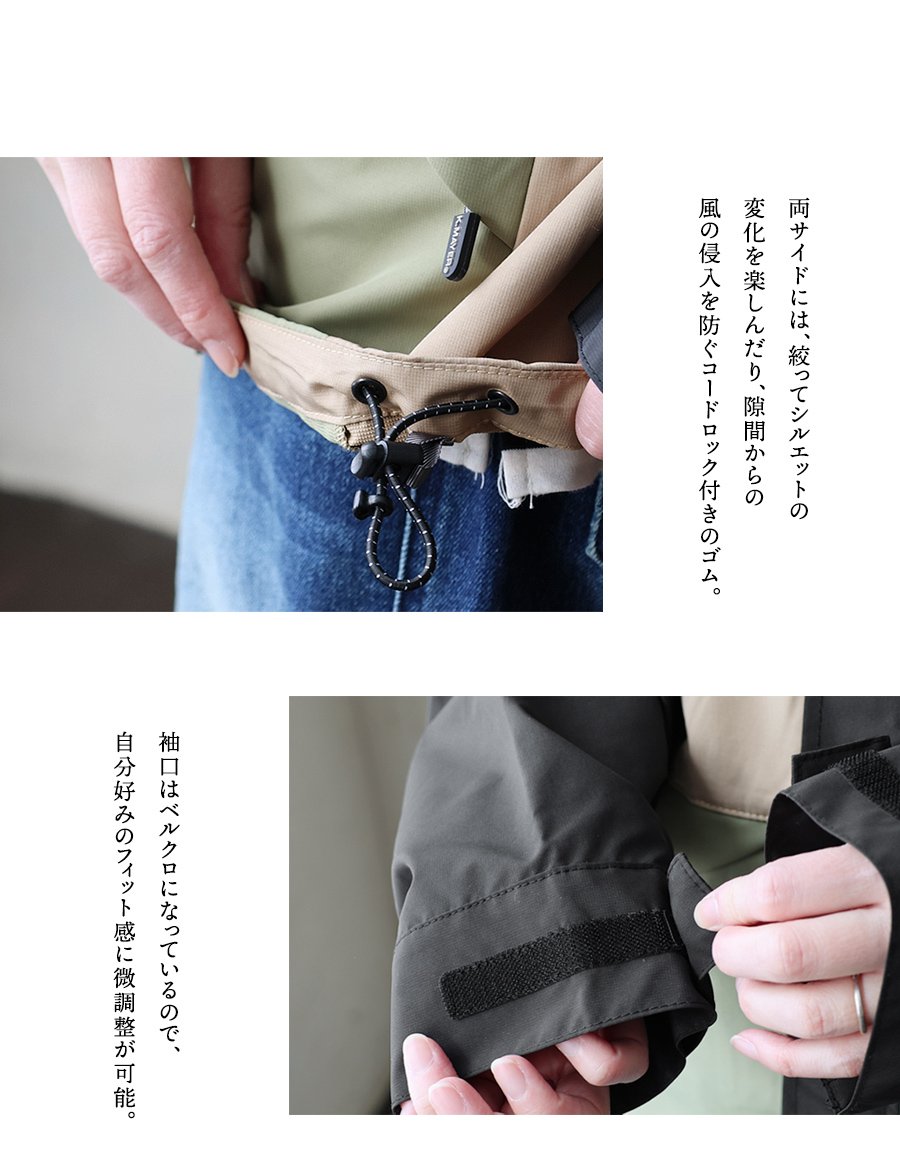 K-MAYER

両サイドには、絞ってシルエットの変化を楽しんだり、隙間からの風の侵入を防ぐコードロック付きのゴム。

袖口はベルクロになっているので、自分好みのフィット感に微調整が可能。