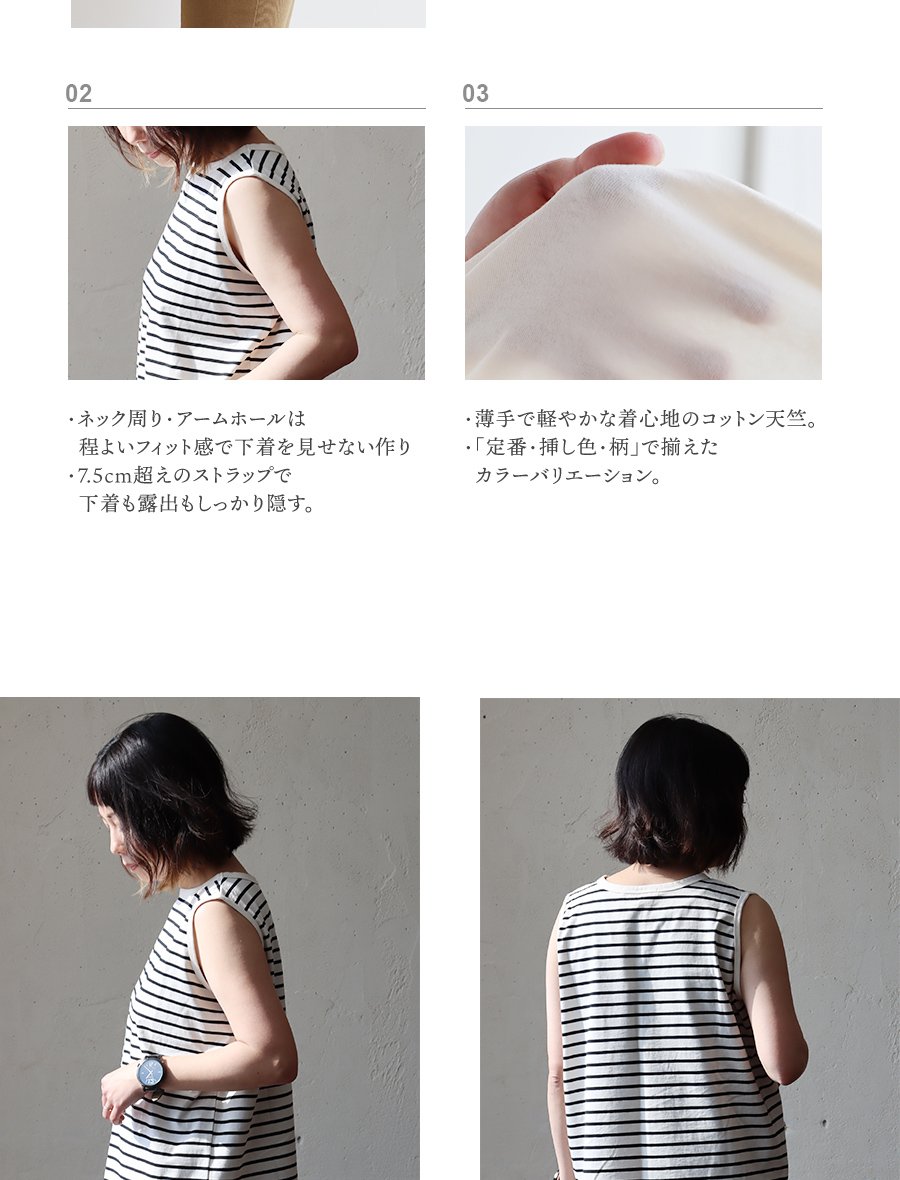 02

・ネック周り・アームホールは
程よいフィット感で下着を見せない作り
・7.5cm超えのストラップで
下着も露出もしっかり隠す。

03

・薄手で軽やかな着心地のコットン天竺。
・「定番・挿し色・柄」で揃えた
カラーバリエーション。