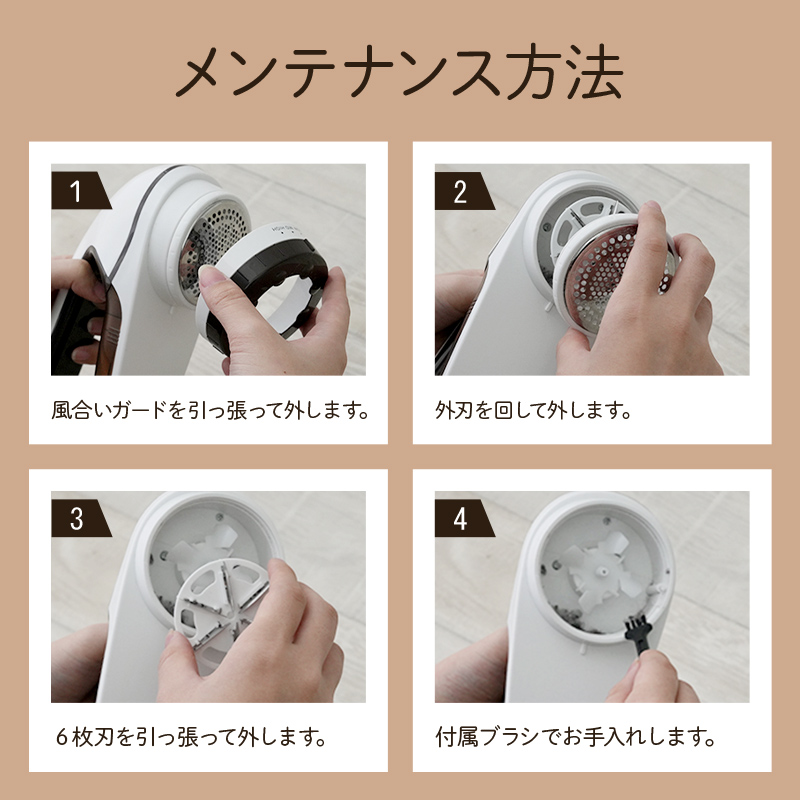 メンテナンス方法

1

風合いガードを引っ張って外します。

2

外刃を回して外します。

3

6枚刃を引っ張って外します。

4

付属ブラシでお手入れします。