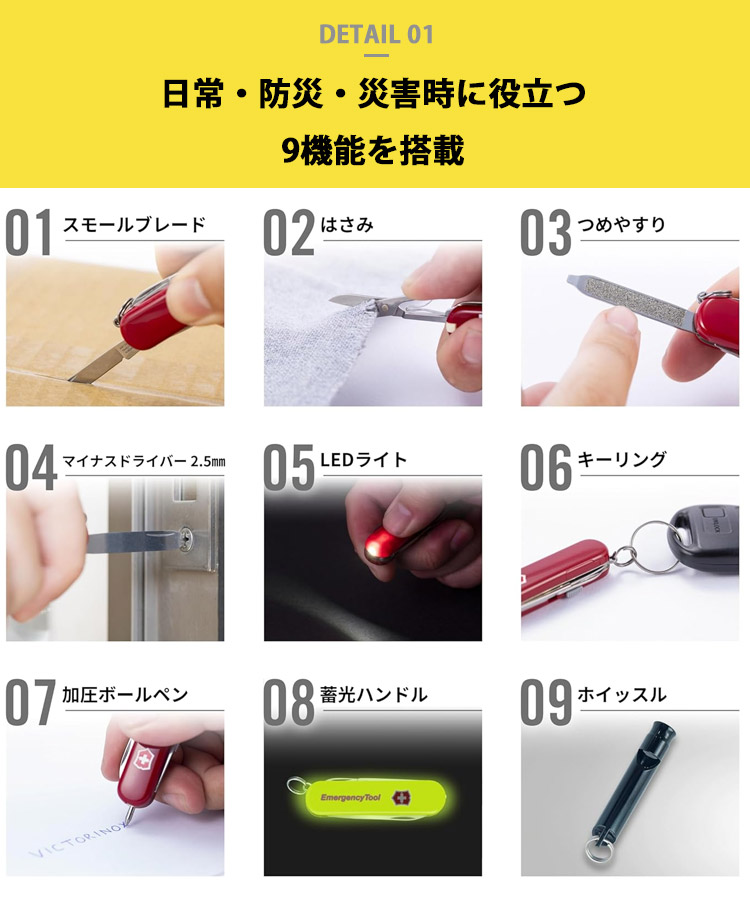 DETAIL 01

日常・防災・災害時に役立つ
9機能を搭載

01 スモールブレード

02 はさみ

03 つめやすり

04 マイナスドライバー 2.5㎜

05 LEDライト

06 キーリング

07 加圧ボールペン

VICTORINOX

08 蓄光ハンドル

EmergencyTool

09 ホイッスル