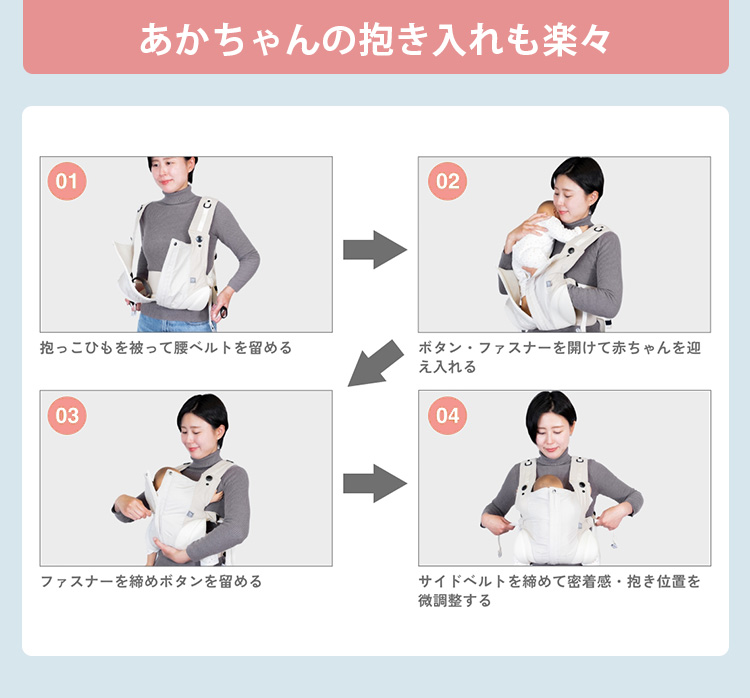 あかちゃんの抱き入れも楽々

01

抱っこひもを被って腰ベルトを留める

02

ボタン・ファスナーを開けて赤ちゃんを迎え入れる

03

ファスナーを締めボタンを留める

04

サイドベルトを締めて密着感・抱き位置を微調整する