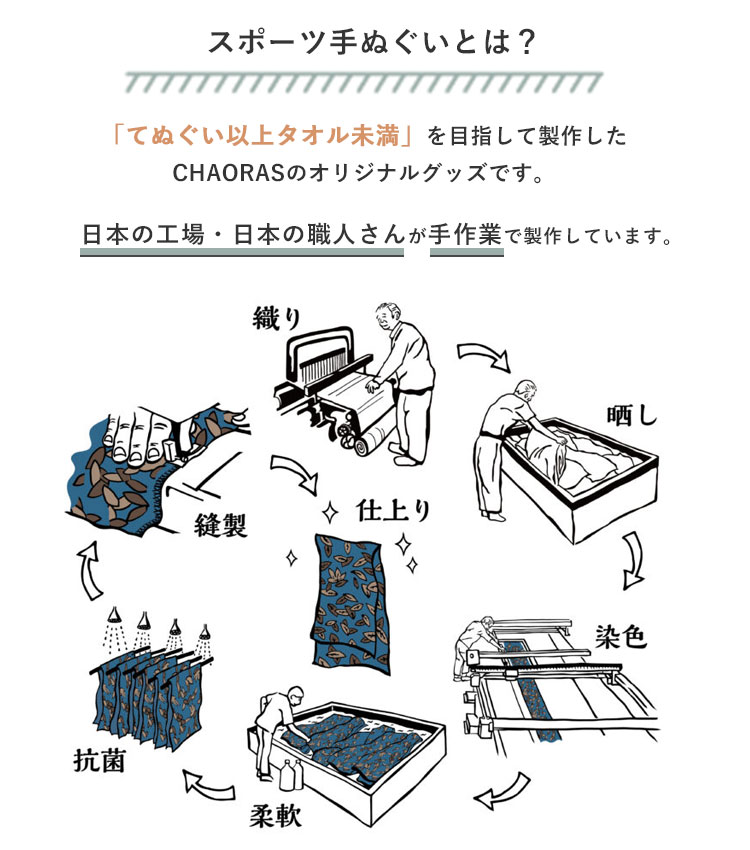 スポーツ手ぬぐいとは？

「てぬぐい以上タオル未満」を目指して製作した CHAORASのオリジナルグッズです。

日本の工場・日本の職人さんが手作業で製作しています。

織り

晒し

染色

柔軟

抗菌

縫製

仕上り