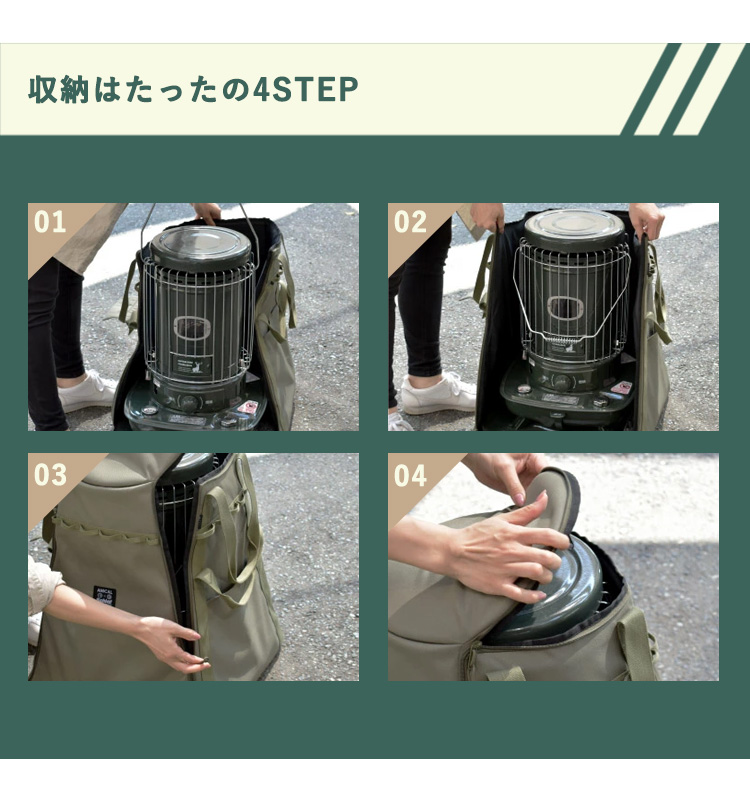 収納はたったの4STEP

01

02

03

04