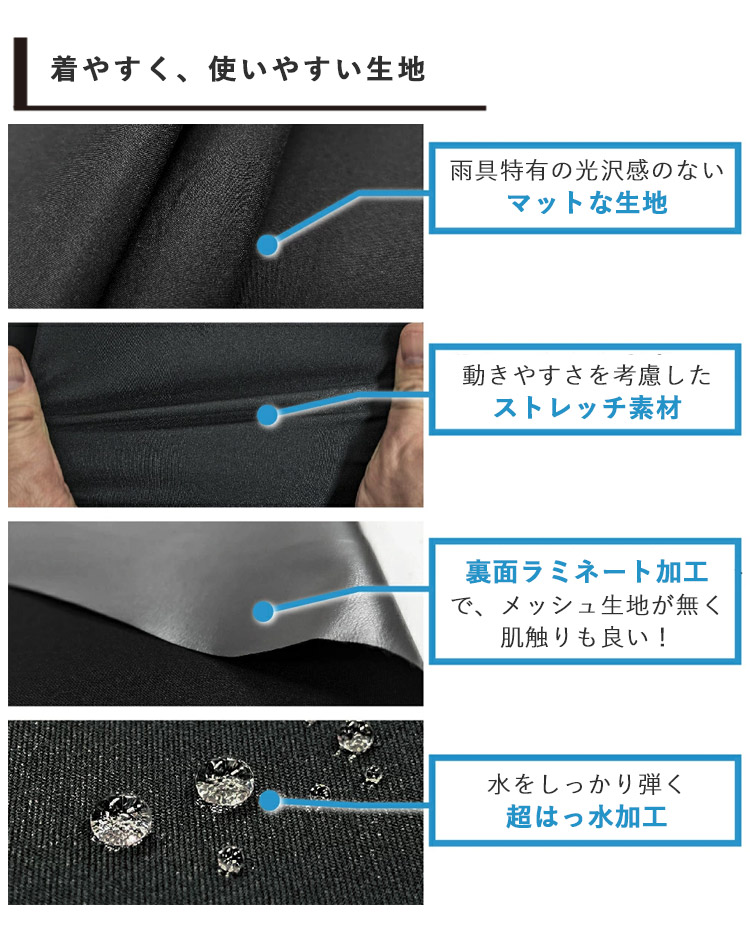 着やすく、使いやすい生地

雨具特有の光沢感のない
マットな生地

動きやすさを考慮した
ストレッチ素材

裏面ラミネート加工
で、メッシュ生地が無く
肌触りも良い！

水をしっかり弾く
超はっ水加工