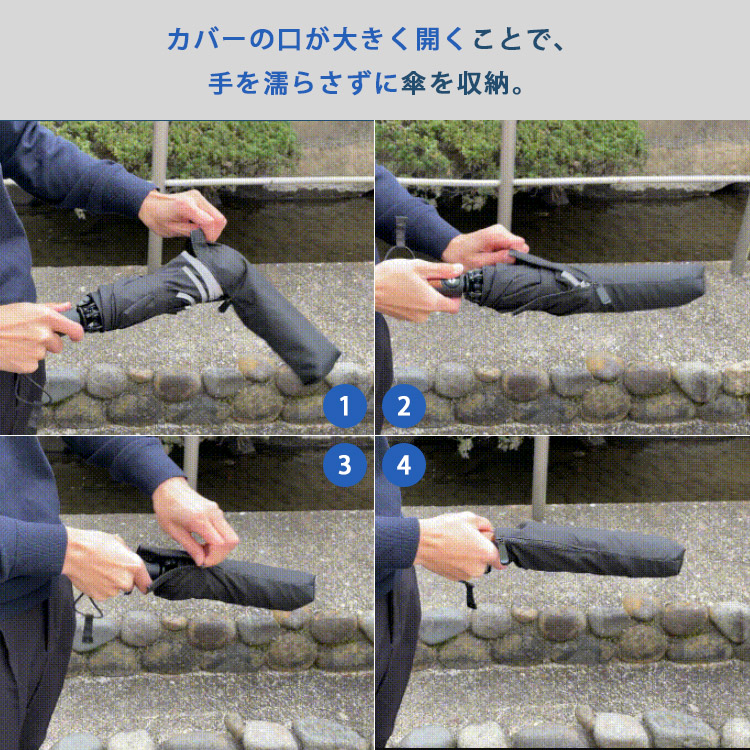 カバーの口が大きく開くことで、
手を濡らさずに傘を収納。

1

2

3

4