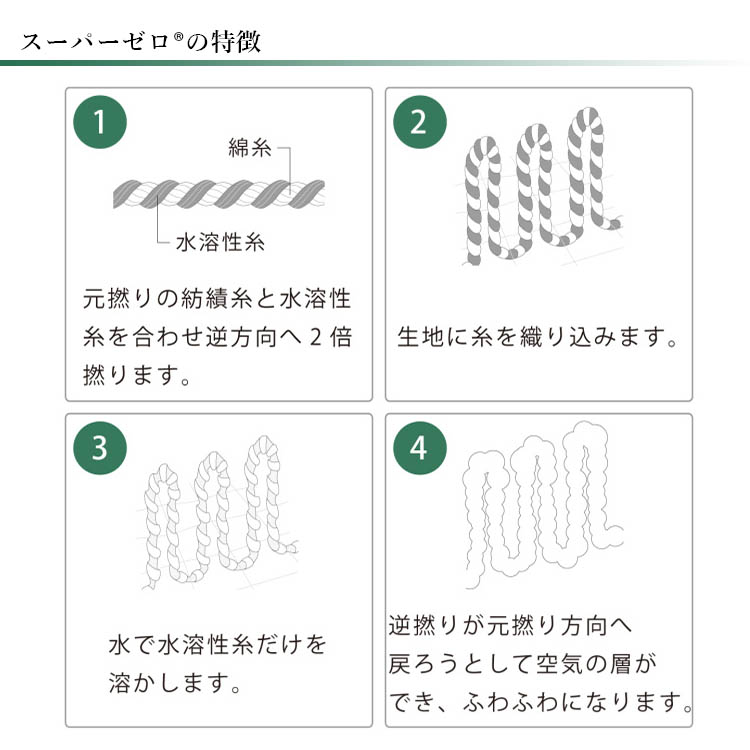 スーパーゼロ®の特徴

1

綿糸

水溶性糸

元撚りの紡績糸と水溶性糸を合わせ逆方向へ２倍撚ります。

2

生地に糸を織り込みます。

3

水で水溶性糸だけを溶かします。

4

逆撚りが元撚り方向へ戻ろうとして空気の層ができ、ふわふわになります。