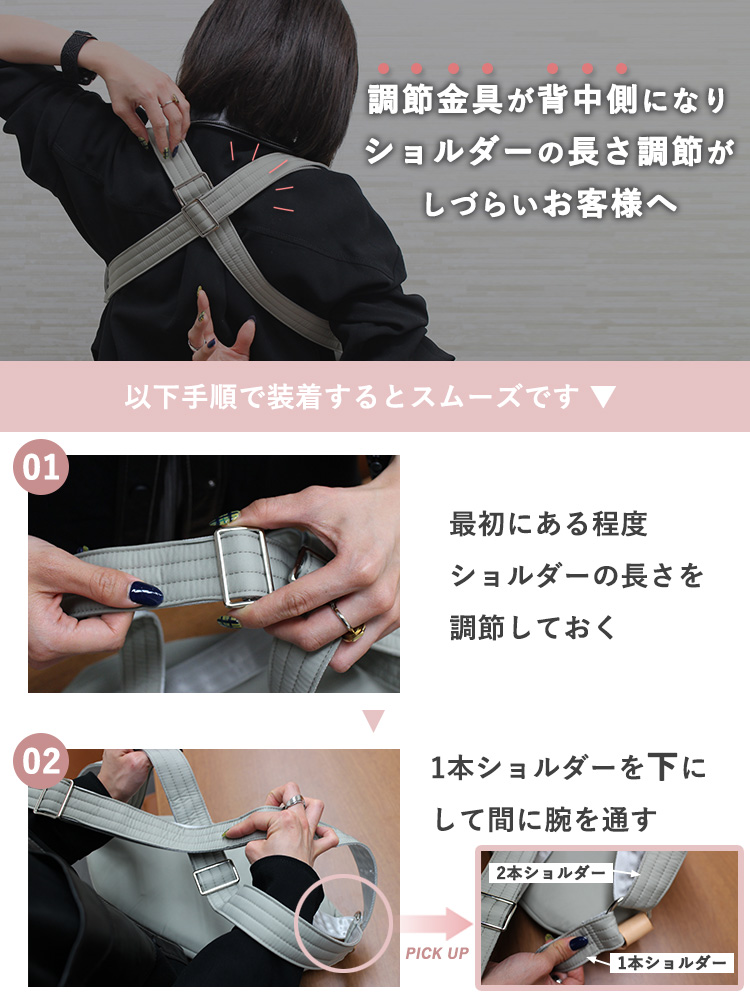 調節金具が背中側になり
ショルダーの長さ調節が
しづらいお客様へ

以下手順で装着するとスムーズです ▼

01

最初にある程度
ショルダーの長さを
調節しておく

02

1本ショルダーを下に
して間に腕を通す

PICK UP

2本ショルダー

1本ショルダー