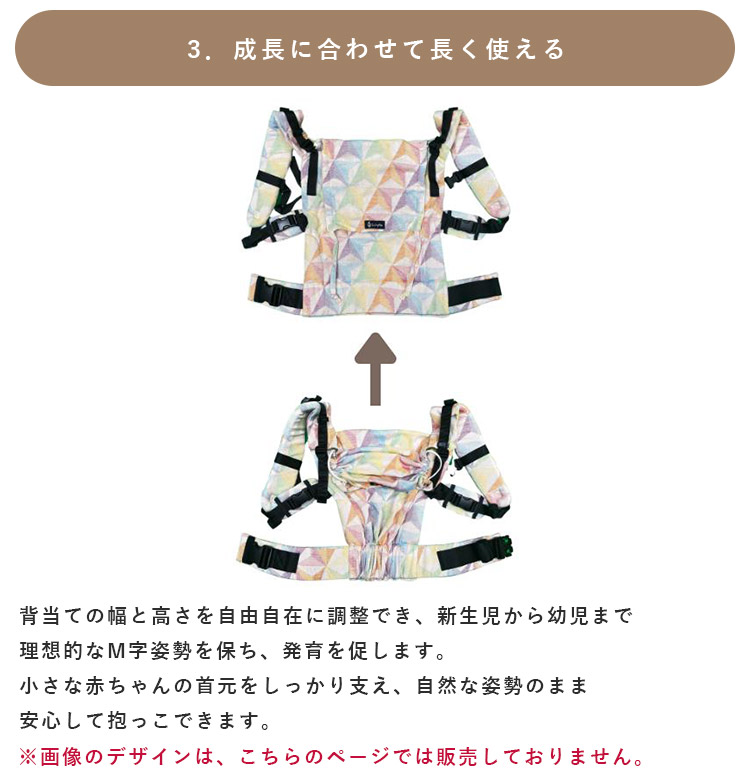 3. 成長に合わせて長く使える

背当ての幅と高さを自由自在に調整でき、新生児から幼児まで理想的なM字姿勢を保ち、発育を促します。
小さな赤ちゃんの首元をしっかり支え、自然な姿勢のまま安心して抱っこできます。
※画像のデザインは、こちらのページでは販売しておりません。