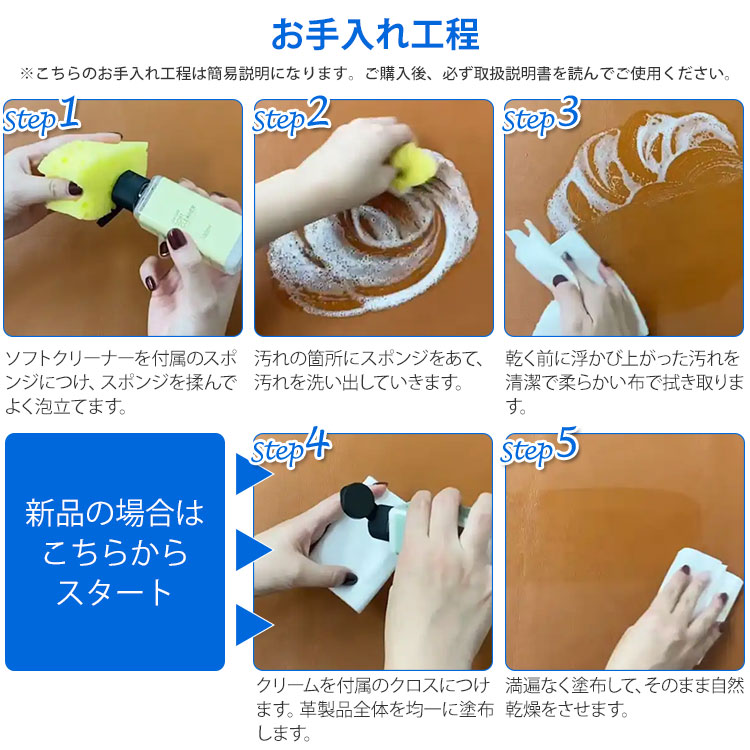 お手入れ工程

※こちらのお手入れ工程は簡易説明になります。ご購入後、必ず取扱説明書を読んでご使用ください。

Step1

ソフトクリーナーを付属のスポンジにつけ、スポンジを揉んでよく泡立てます。

Step2

汚れの箇所にスポンジをあて、汚れを洗い出していきます。

Step3

乾く前に浮かび上がった汚れを清潔で柔らかい布で拭き取ります。

新品の場合はこちらからスタート

Step4

クリームを付属のクロスにつけます。革製品全体を均一に塗布します。

Step5

満遍なく塗布して、そのまま自然乾燥をさせます。