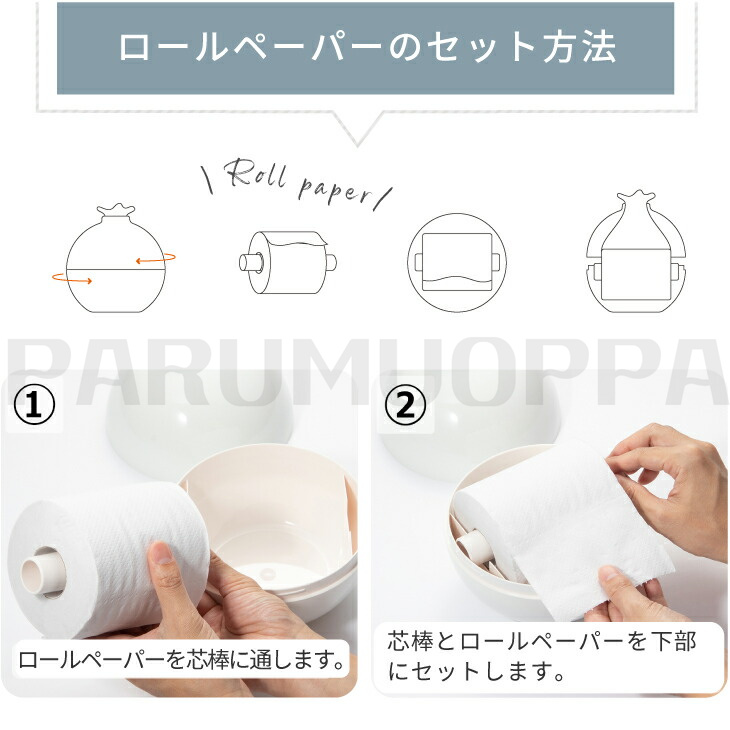 ロールペーパーのセット方法

\ Roll paper /

PARUMUOPPA

①

ロールペーパーを芯棒に通します。

②

芯棒とロールペーパーを下部にセットします。