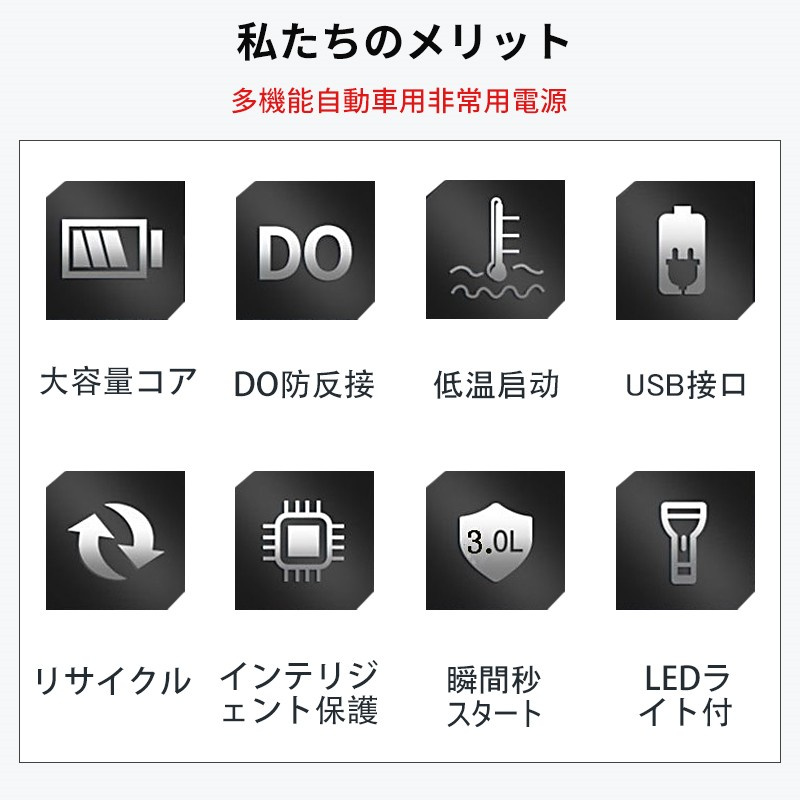 私たちのメリット

多機能自動車用非常用電源

DO

大容量コア

DO防反接

低温启动

USB接口

3.0L

リサイクル

インテリジェント保護

瞬間秒スタート

LEDライト付