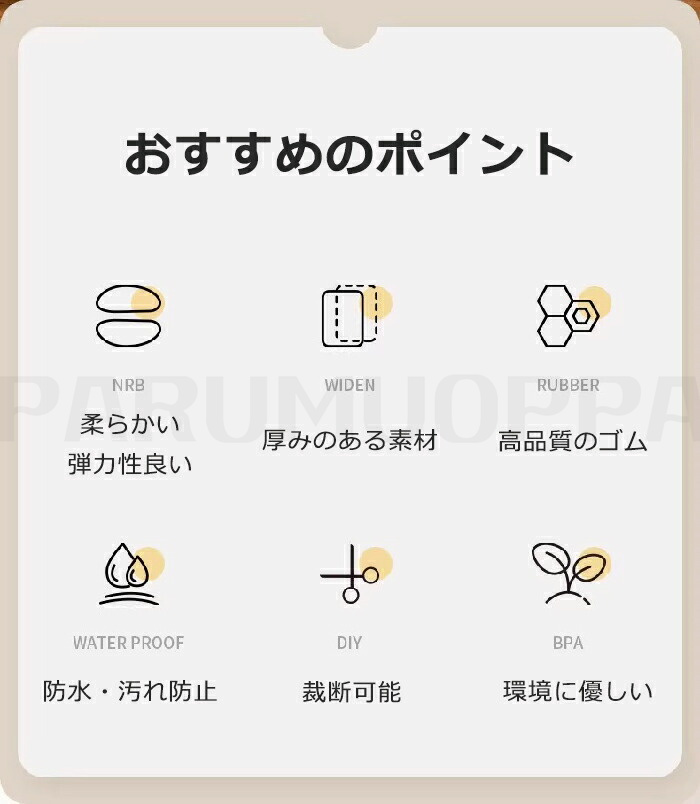 おすすめのポイント

NRB

柔らかい
弾力性良い

WIDEN

厚みのある素材

RUBBER

高品質のゴム

WATER PROOF

防水・汚れ防止

DIY

裁断可能

BPA

環境に優しい

PARUMUOPPA