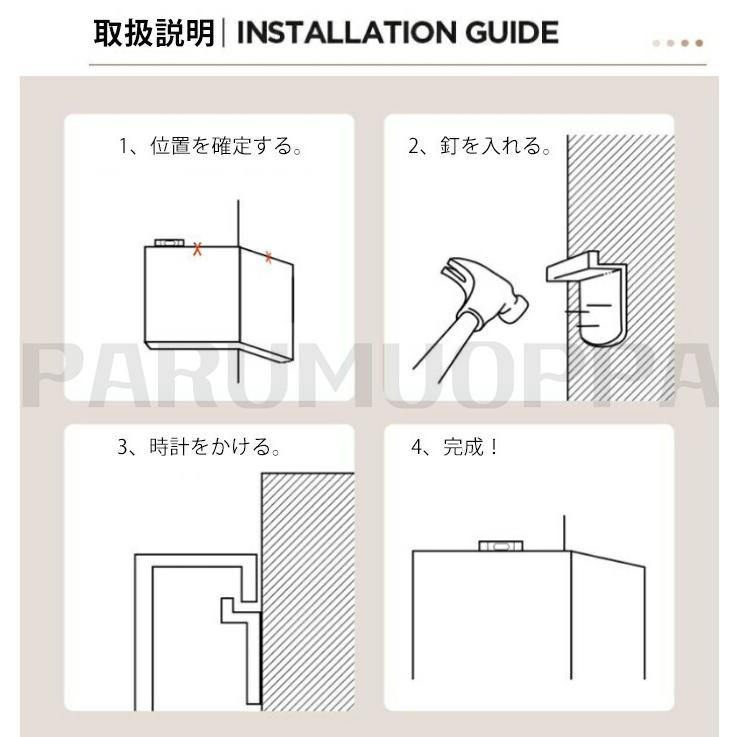 取扱説明 | INSTALLATION GUIDE

1、位置を確定する。

2、釘を入れる。

PARUMUOPPA

3、時計をかける。

4、完成！