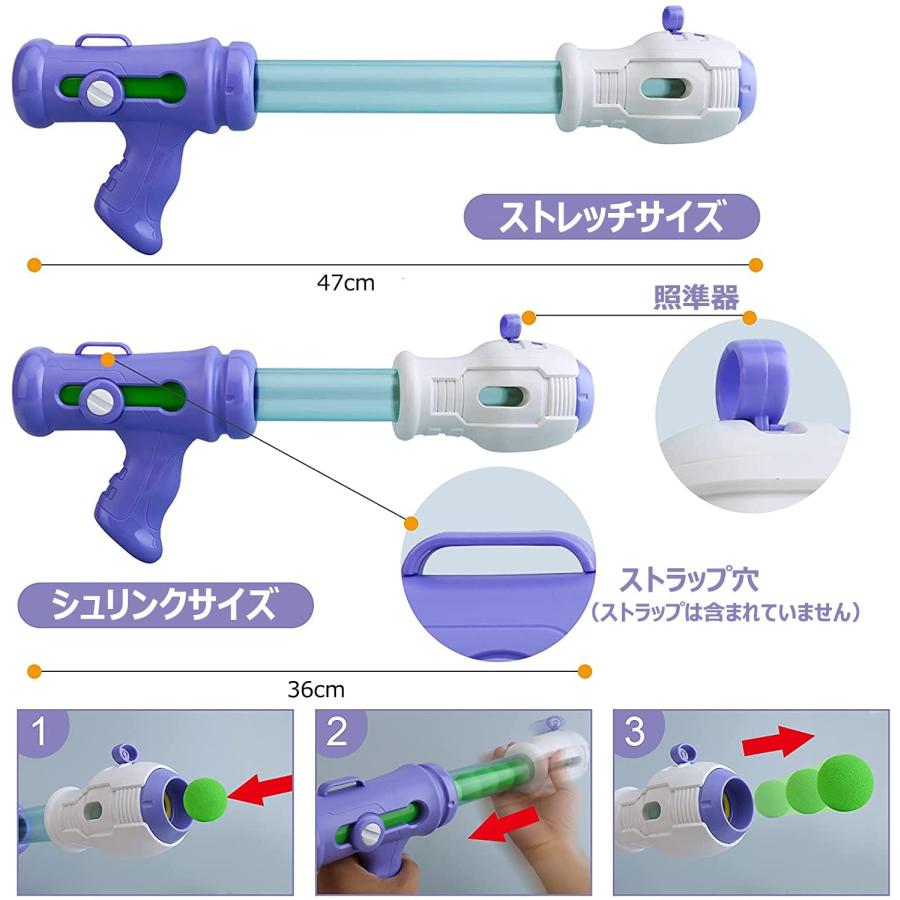 ストレッチサイズ

47cm

照準器

シュリンクサイズ

ストラップ穴
（ストラップは含まれていません）

36cm

1

2

3