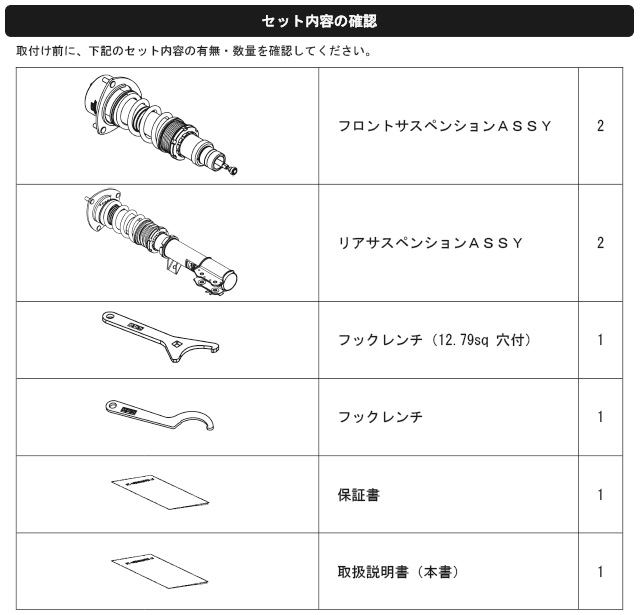 セット内容の確認

取付け前に、下記のセット内容の有無・数量を確認してください。

|  |  |  |
|---|---|---|
|  | フロントサスペンションＡＳＳＹ | 2 |
|  | リアサスペンションＡＳＳＹ | 2 |
|  | フックレンチ（12.79sq 穴付） | 1 |
|  | フックレンチ | 1 |
|  | 保証書 | 1 |
|  | 取扱説明書（本書） | 1 |