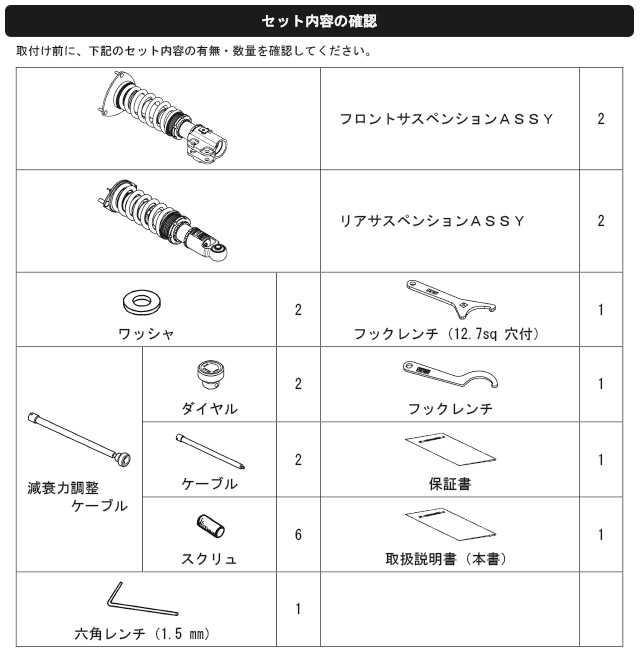 セット内容の確認

取付け前に、下記のセット内容の有無・数量を確認してください。

| | | | | |
|---|---|---|---|---|
| | | | フロントサスペンションＡＳＳＹ | 2 |
| | | | リアサスペンションＡＳＳＹ | 2 |
| ワッシャ | | 2 | フックレンチ（12.7sq 穴付） | 1 |
| 減衰力調整ケーブル | ダイヤル | 2 | フックレンチ | 1 |
| | ケーブル | 2 | 保証書 | 1 |
| | スクリュ | 6 | 取扱説明書（本書） | 1 |
| 六角レンチ（1.5 ㎜） | | 1 | | |