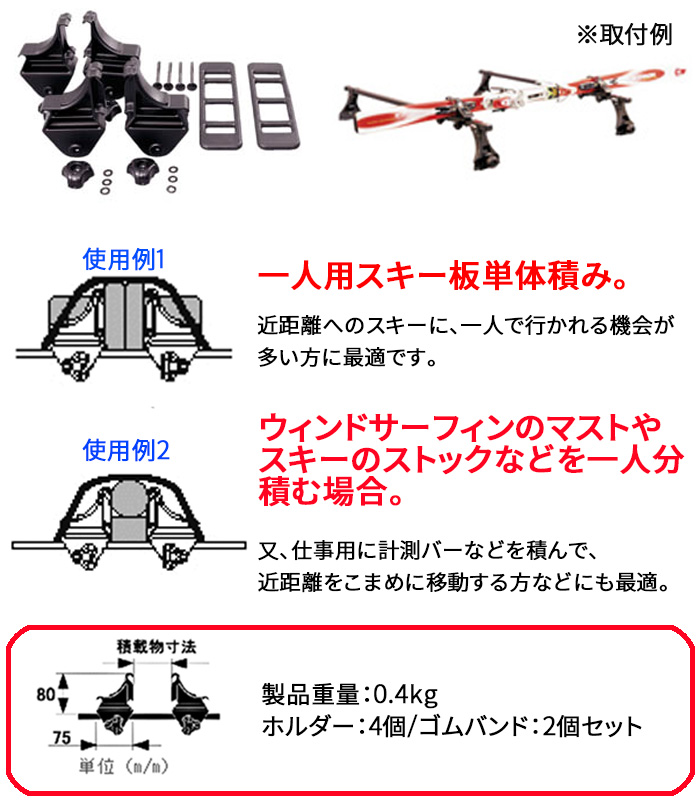 ※取付例

使用例1

一人用スキー板単体積み。

近距離へのスキーに、一人で行かれる機会が多い方に最適です。

使用例2

ウィンドサーフィンのマストやスキーのストックなどを一人分積む場合。

又、仕事用に計測バーなどを積んで、近距離をこまめに移動する方などにも最適。

積載物寸法

80

75

単位（m/m）

製品重量：0.4kg
ホルダー：4個/ゴムバンド：2個セット