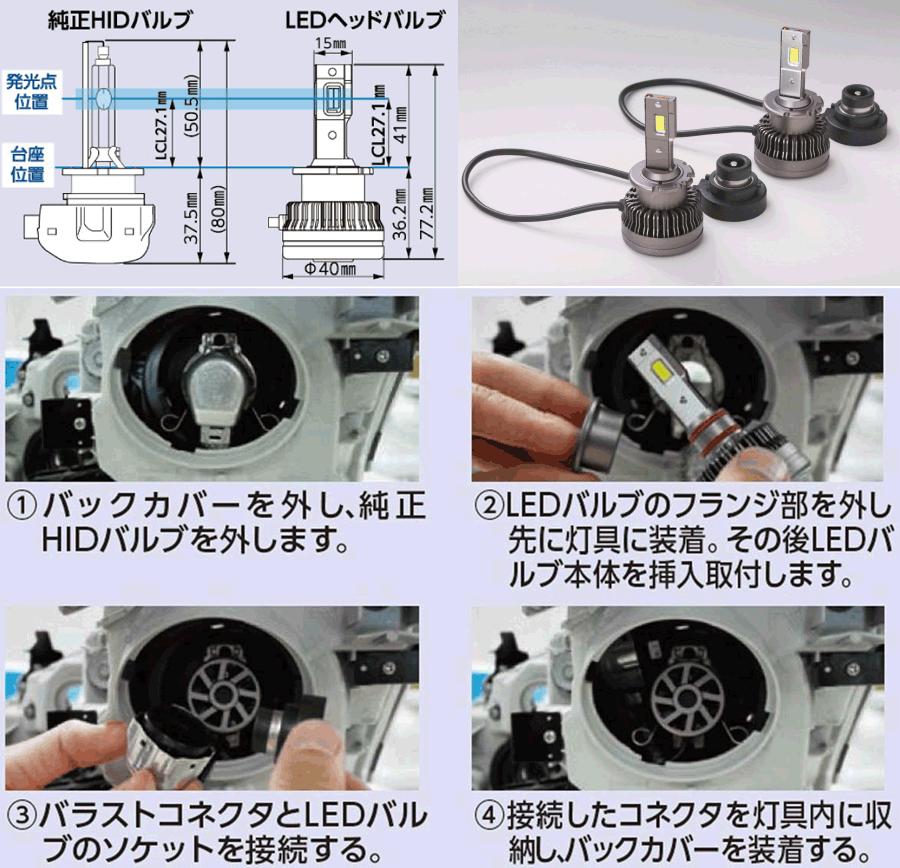 純正HIDバルブ

LEDヘッドバルブ

発光点位置

台座位置

LCL27.1㎜

(50.5㎜)

37.5㎜

(80㎜)

15㎜

LCL27.1㎜

41㎜

36.2㎜

77.2㎜

Φ40㎜

①バックカバーを外し、純正HIDバルブを外します。

②LEDバルブのフランジ部を外し先に灯具に装着。その後LEDバルブ本体を挿入取付します。

③バラストコネクタとLEDバルブのソケットを接続する。

④接続したコネクタを灯具内に収納し、バックカバーを装着する。