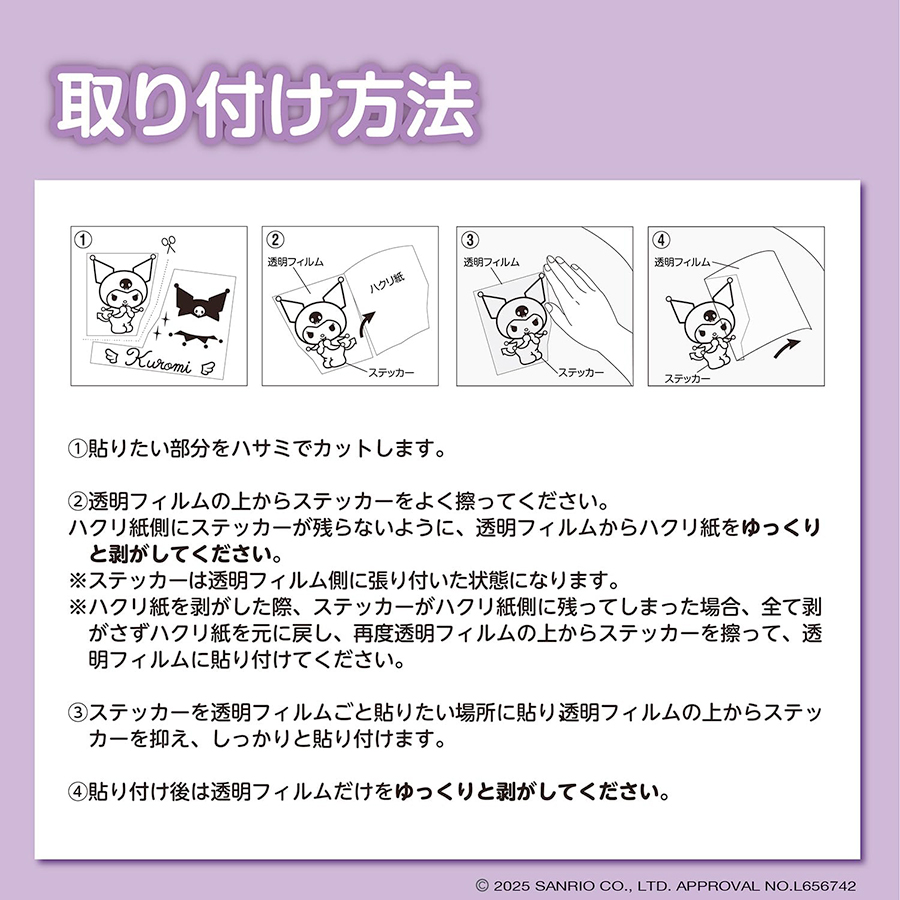 取り付け方法

①

Kuromi

②
透明フィルム
ハクリ紙
ステッカー

③
透明フィルム
ステッカー

④
透明フィルム
ステッカー

①貼りたい部分をハサミでカットします。

②透明フィルムの上からステッカーをよく擦ってください。
ハクリ紙側にステッカーが残らないように、透明フィルムからハクリ紙をゆっくりと剥がしてください。
※ステッカーは透明フィルム側に張り付いた状態になります。
※ハクリ紙を剥がした際、ステッカーがハクリ紙側に残ってしまった場合、全て剥がさずハクリ紙を元に戻し、再度透明フィルムの上からステッカーを擦って、透明フィルムに貼り付けてください。

③ステッカーを透明フィルムごと貼りたい場所に貼り透明フィルムの上からステッカーを抑え、しっかりと貼り付けます。

④貼り付け後は透明フィルムだけをゆっくりと剥がしてください。

© 2025 SANRIO CO., LTD. APPROVAL NO.L656742