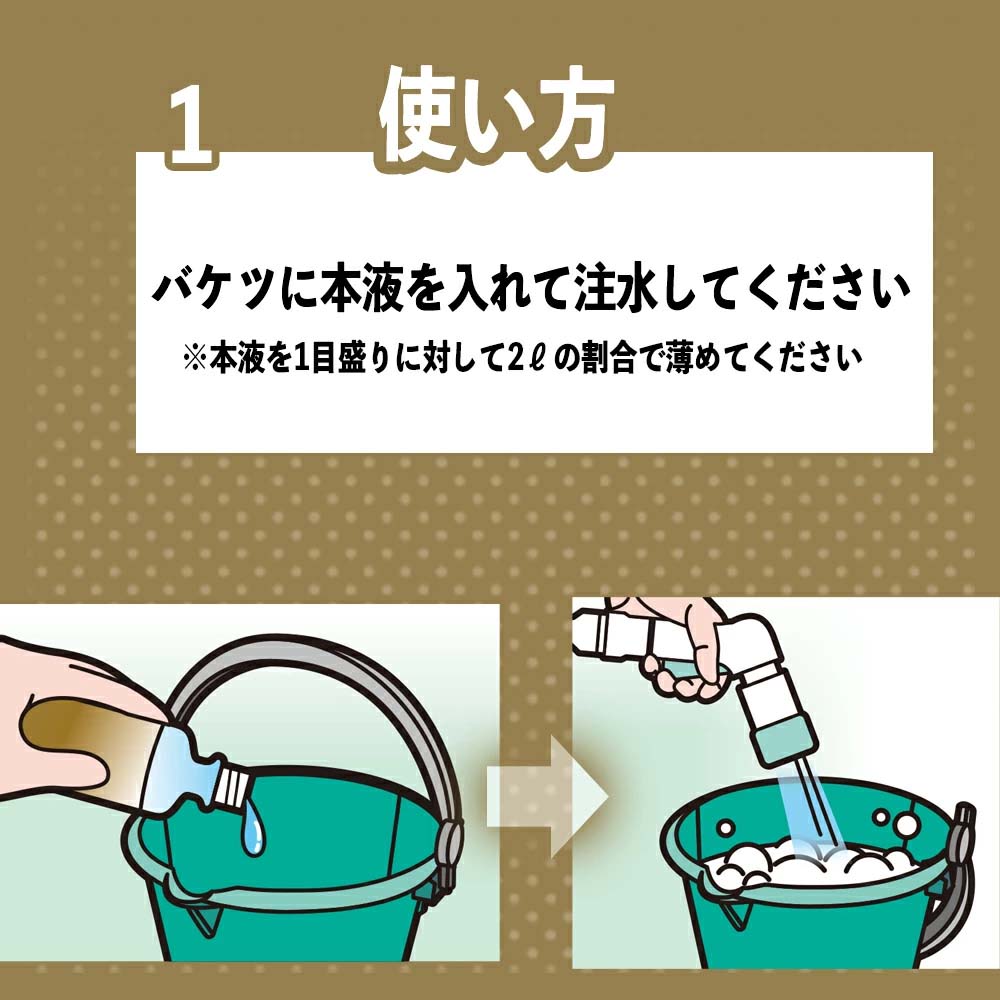 1　使い方

バケツに本液を入れて注水してください

※本液を1目盛りに対して2ℓの割合で薄めてください