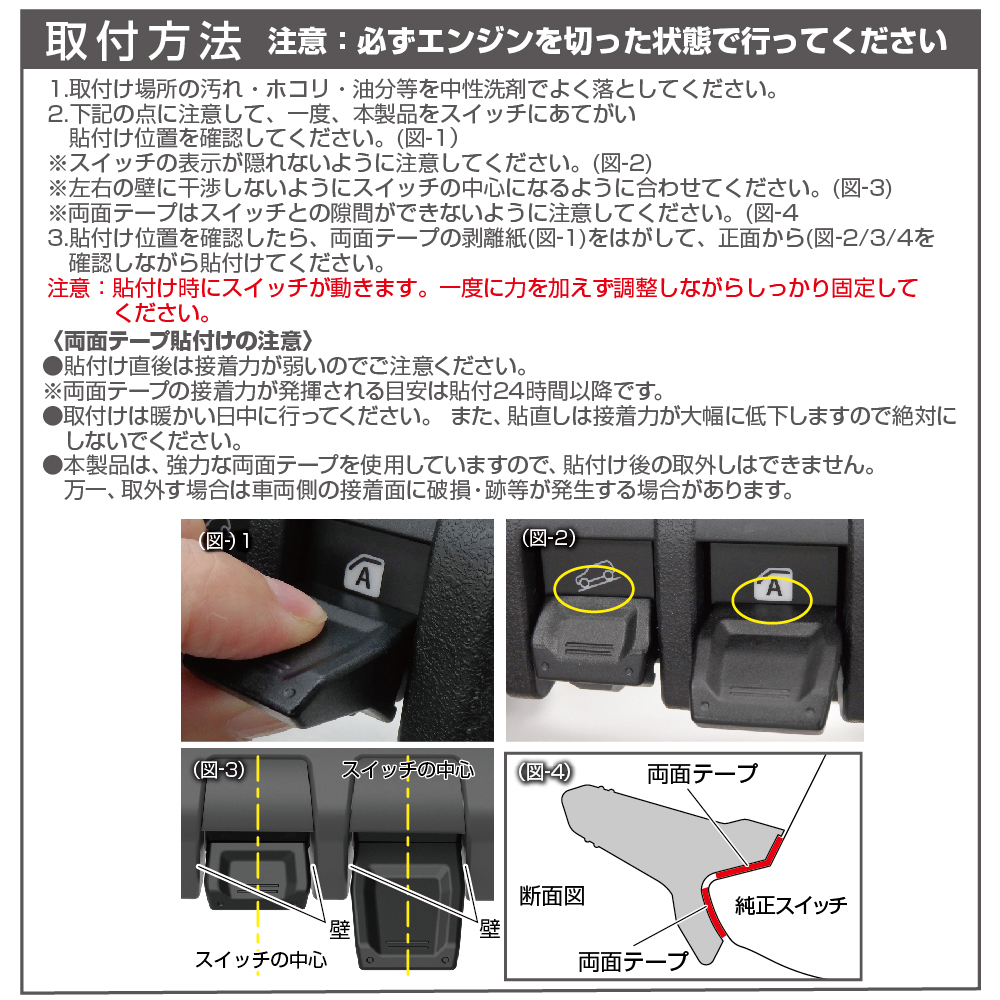 取付方法　注意：必ずエンジンを切った状態で行ってください

1.取付け場所の汚れ・ホコリ・油分等を中性洗剤でよく落としてください。
2.下記の点に注意して、一度、本製品をスイッチにあてがい貼付け位置を確認してください。(図-1)
※スイッチの表示が隠れないように注意してください。(図-2)
※左右の壁に干渉しないようにスイッチの中心になるように合わせてください。(図-3)
※両面テープはスイッチとの隙間ができないように注意してください。(図-4
3.貼付け位置を確認したら、両面テープの剥離紙(図-1)をはがして、正面から(図-2/3/4を確認しながら貼付けてください。
注意：貼付け時にスイッチが動きます。一度に力を加えず調整しながらしっかり固定してください。

〈両面テープ貼付けの注意〉
●貼付け直後は接着力が弱いのでご注意ください。
※両面テープの接着力が発揮される目安は貼付24時間以降です。
●取付けは暖かい日中に行ってください。 また、貼直しは接着力が大幅に低下しますので絶対にしないでください。
●本製品は、強力な両面テープを使用していますので、貼付け後の取外しはできません。
万一、取外す場合は車両側の接着面に破損・跡等が発生する場合があります。

(図-) 1
A

(図-2)
A

(図-3)
スイッチの中心
壁
壁
スイッチの中心

(図-4)
両面テープ
断面図
純正スイッチ
両面テープ