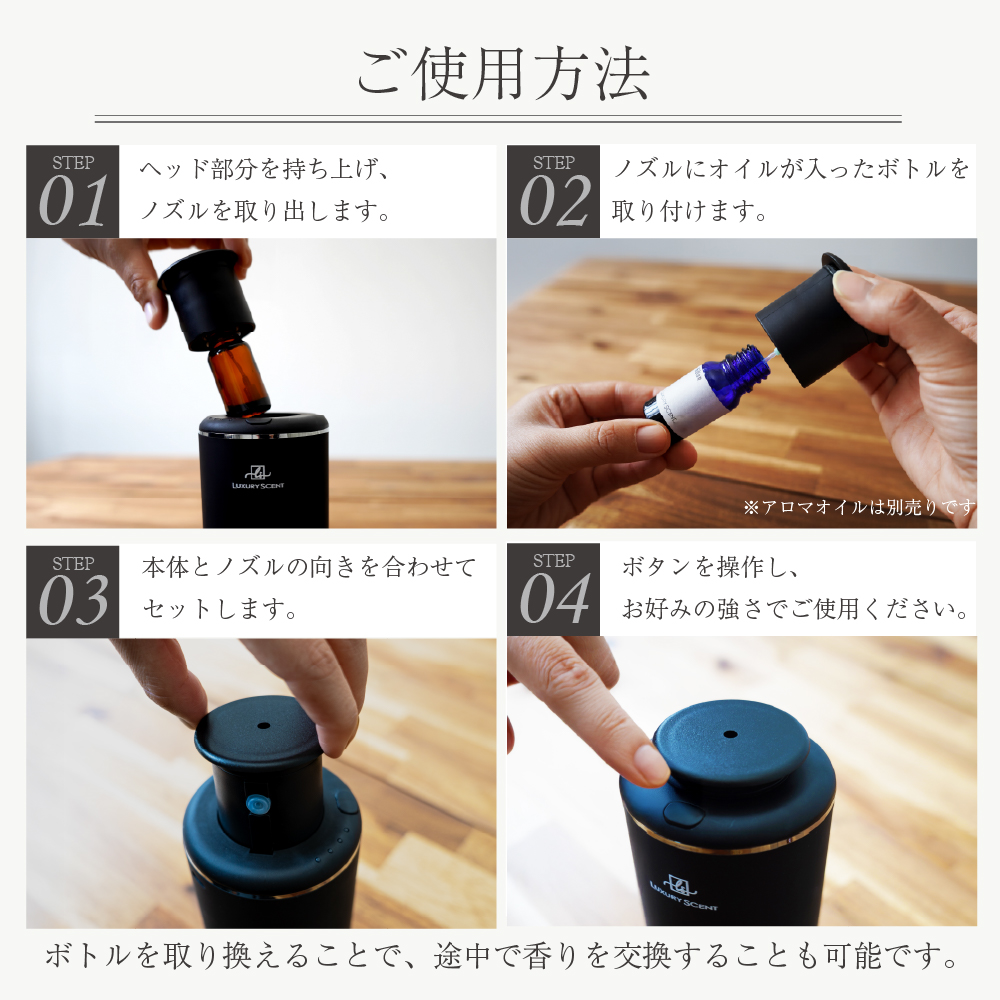 ご使用方法

STEP
01
ヘッド部分を持ち上げ、ノズルを取り出します。

LUXURY SCENT

STEP
02
ノズルにオイルが入ったボトルを取り付けます。

※アロマオイルは別売りです

STEP
03
本体とノズルの向きを合わせてセットします。

STEP
04
ボタンを操作し、お好みの強さでご使用ください。

LUXURY SCENT

ボトルを取り換えることで、途中で香りを交換することも可能です。