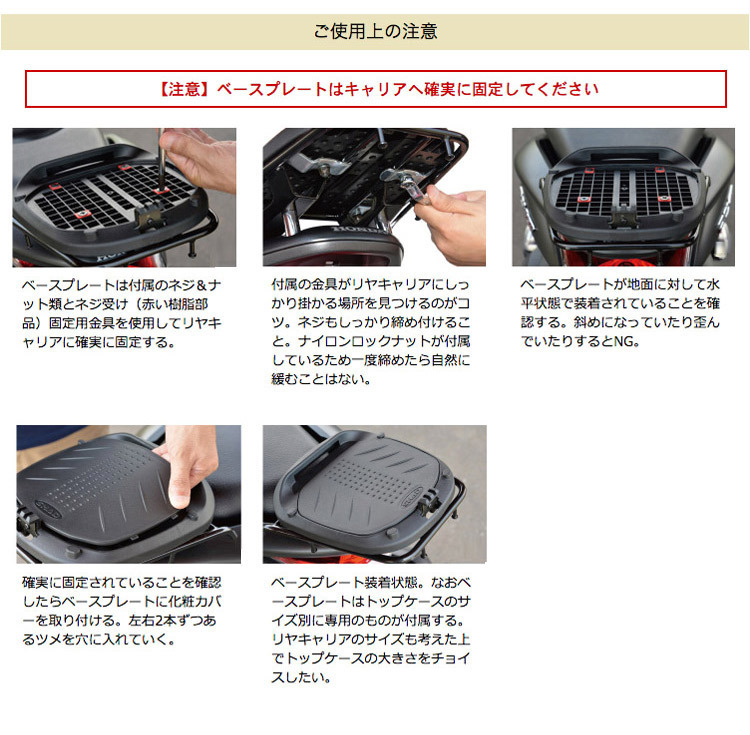 ご使用上の注意

【注意】ベースプレートはキャリアへ確実に固定してください

ベースプレートは付属のネジ＆ナット類とネジ受け（赤い樹脂部品）固定用金具を使用してリヤキャリアに確実に固定する。

付属の金具がリヤキャリアにしっかり掛かる場所を見つけるのがコツ。ネジもしっかり締め付けること。ナイロンロックナットが付属しているため一度締めたら自然に緩むことはない。

ベースプレートが地面に対して水平状態で装着されていることを確認する。斜めになっていたり歪んでいたりするとNG。

確実に固定されていることを確認したらベースプレートに化粧カバーを取り付ける。左右2本ずつあるツメを穴に入れていく。

ベースプレート装着状態。なおベースプレートはトップケースのサイズ別に専用のものが付属する。リヤキャリアのサイズも考えた上でトップケースの大きさをチョイスしたい。